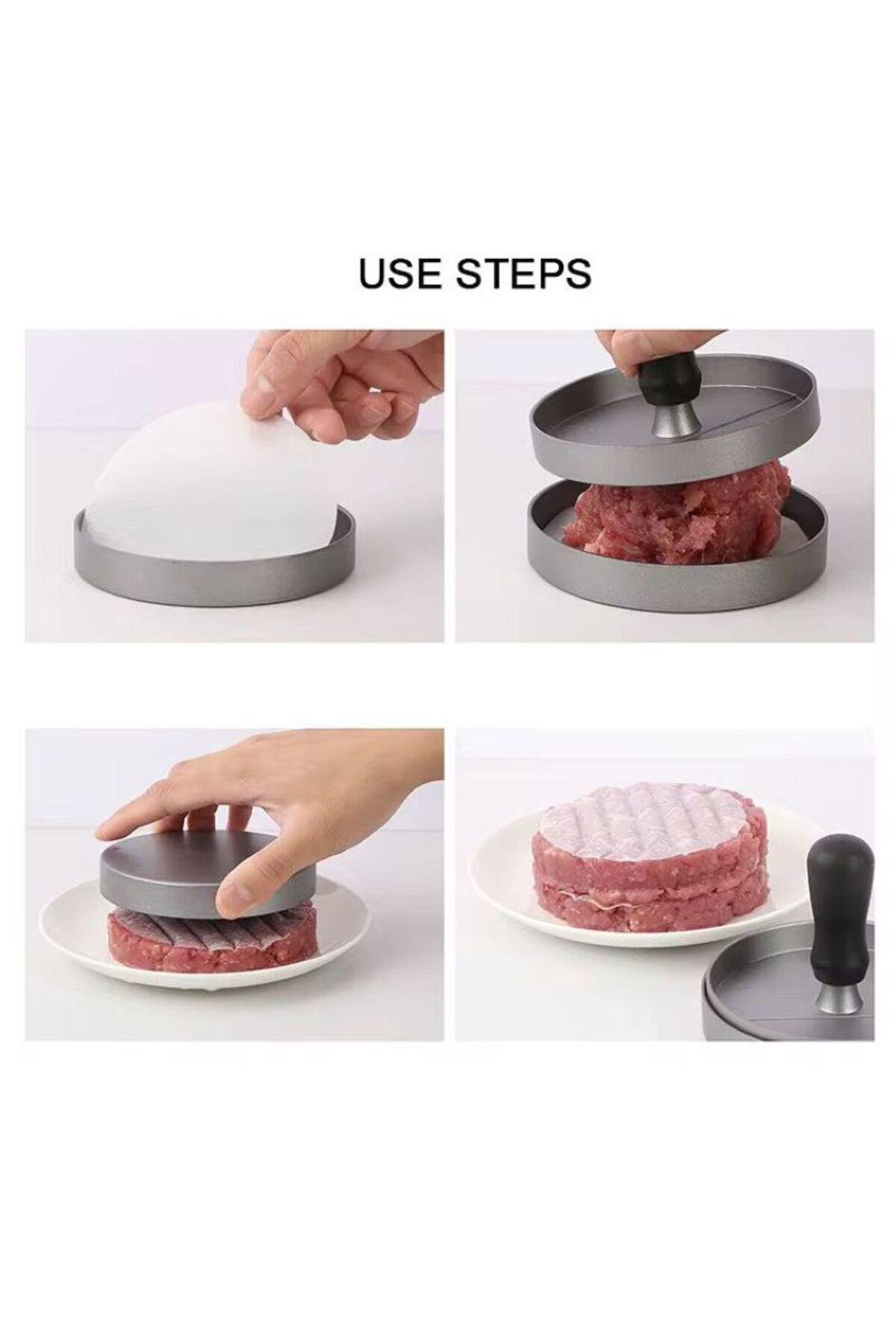 USE STEPS