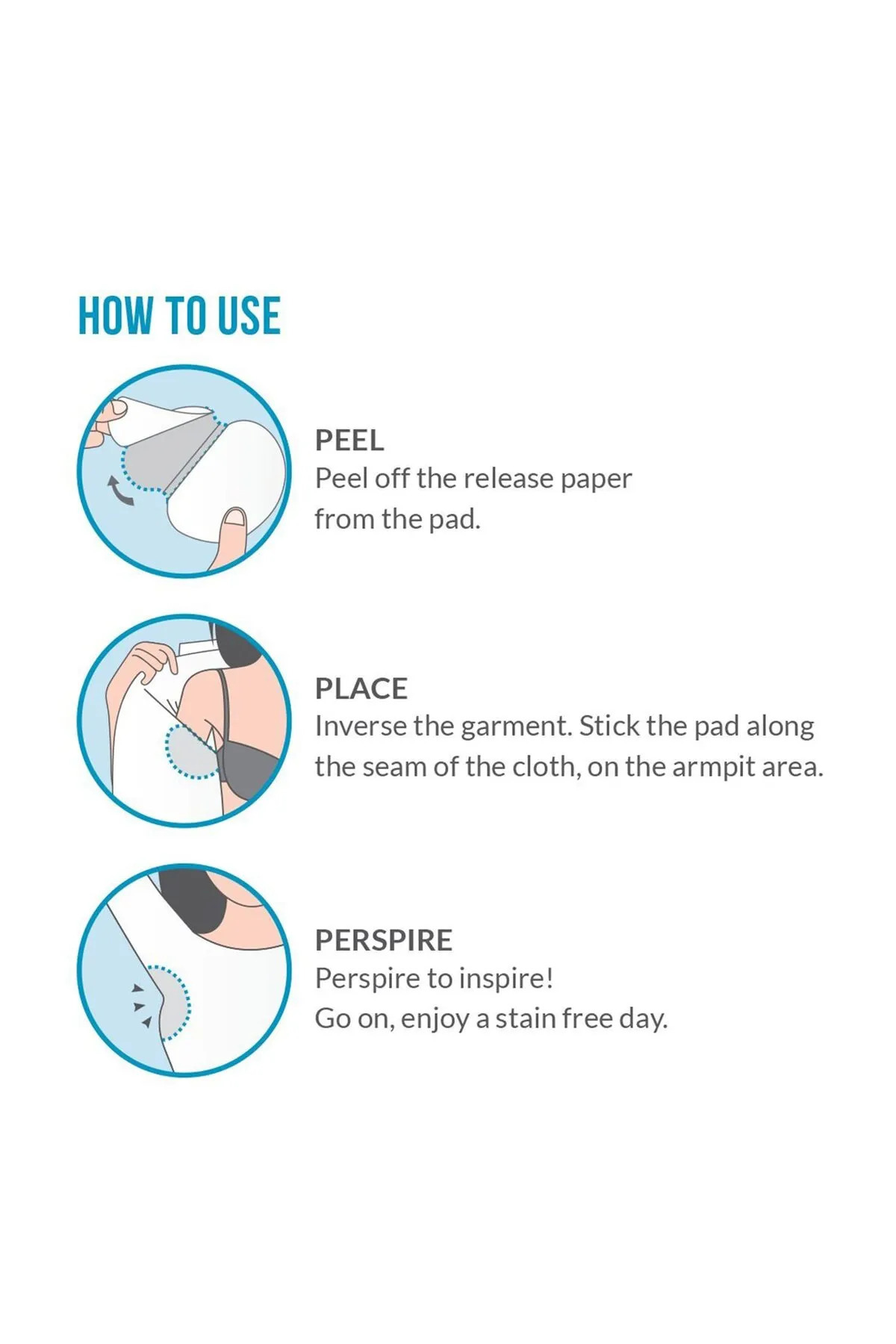 HOW TO USE

PEEL
Peel off the release paper from the pad.

PLACE
Inverse the garment. Stick the pad along the seam of the cloth, on the armpit area.

PERSPIRE
Perspire to inspire!
Go on, enjoy a stain free day.