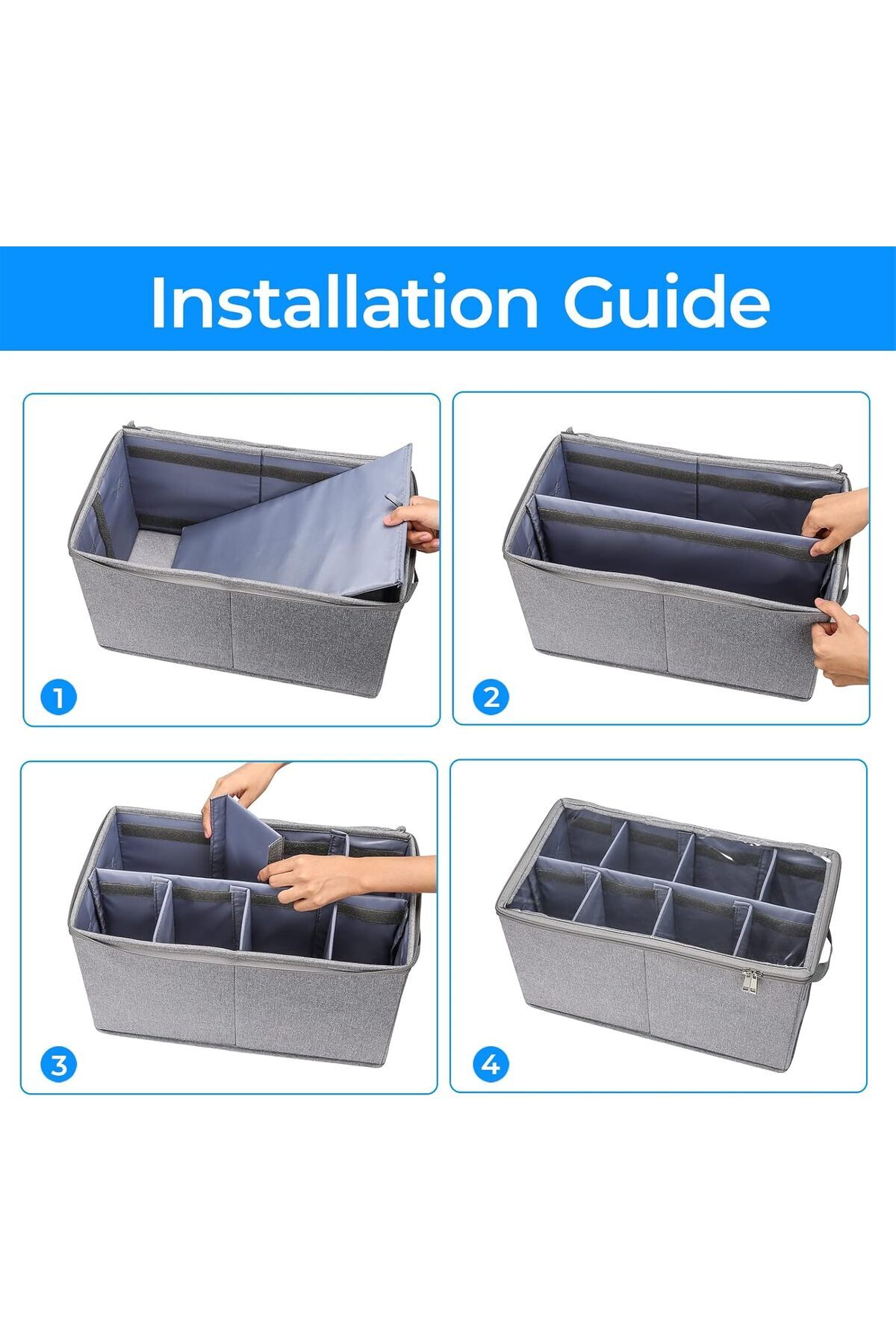 Installation Guide

1

2

3

4