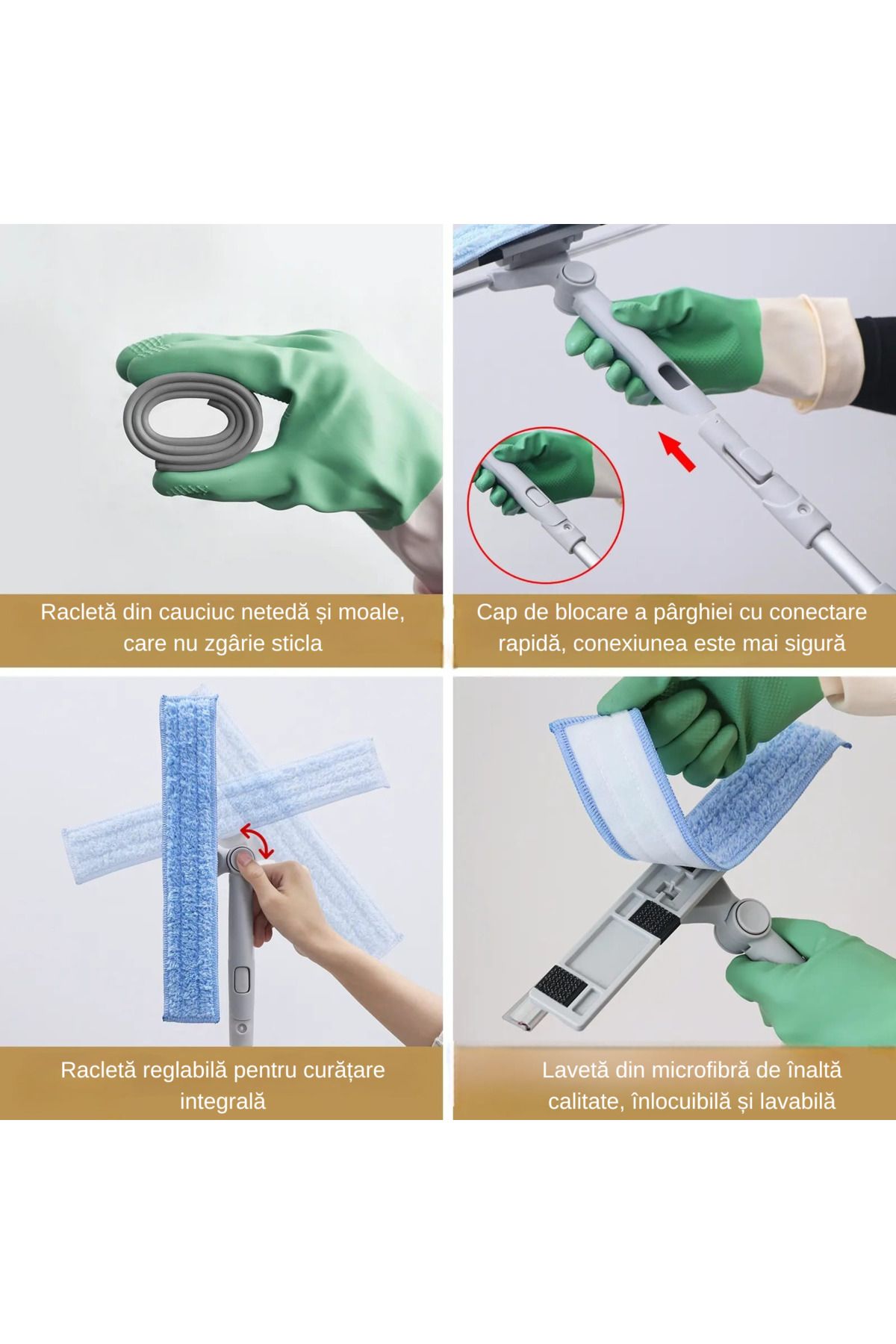 Racletă din cauciuc netedă și moale, care nu zgârie sticla

Cap de blocare a pârghiei cu conectare rapidă, conexiunea este mai sigură

Racletă reglabilă pentru curățare integrală

Lavetă din microfibră de înaltă calitate, înlocuibilă și lavabilă