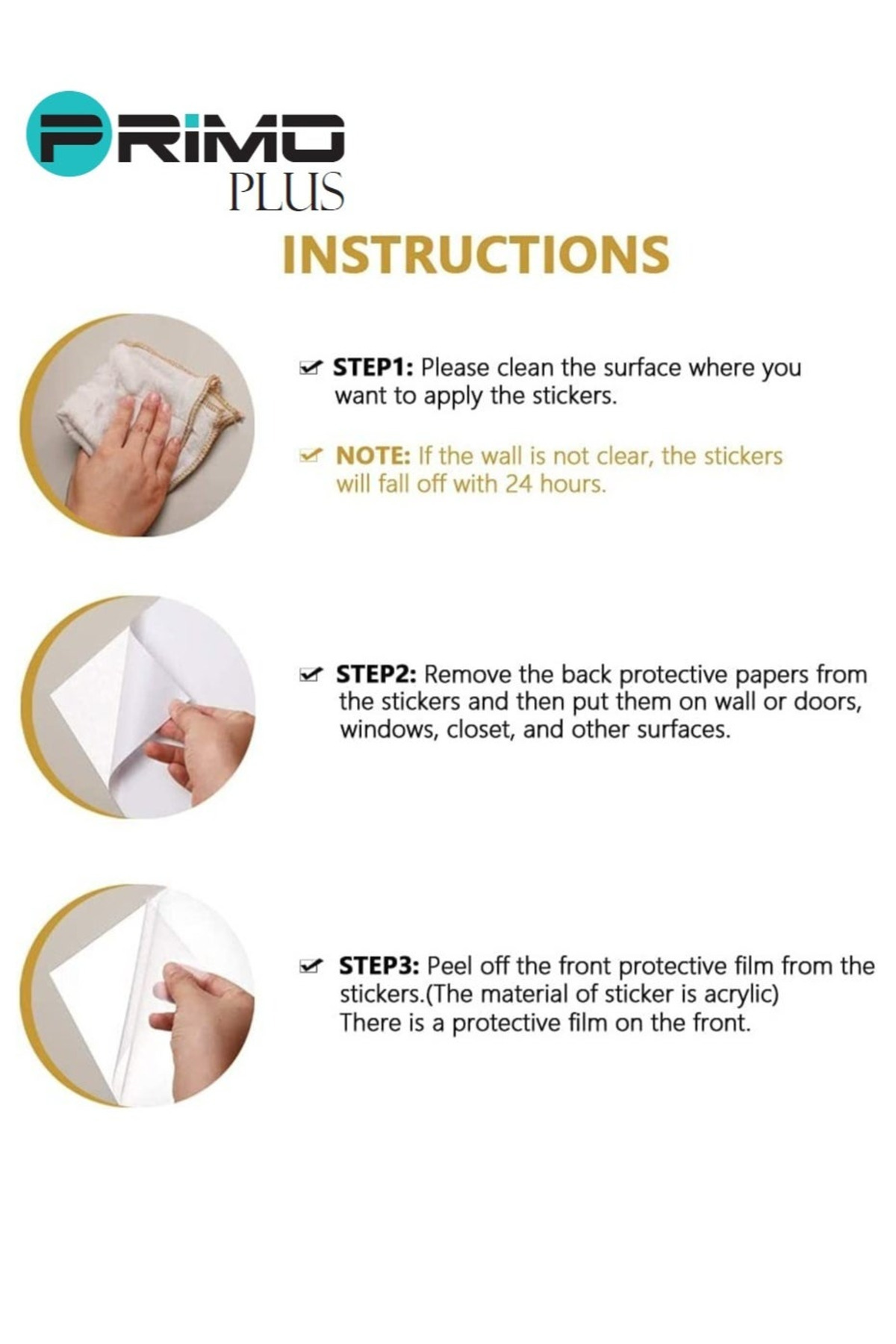 PRIMO
PLUS

INSTRUCTIONS

STEP1: Please clean the surface where you want to apply the stickers.

NOTE: If the wall is not clear, the stickers will fall off with 24 hours.

STEP2: Remove the back protective papers from the stickers and then put them on wall or doors, windows, closet, and other surfaces.

STEP3: Peel off the front protective film from the stickers.(The material of sticker is acrylic)
There is a protective film on the front.