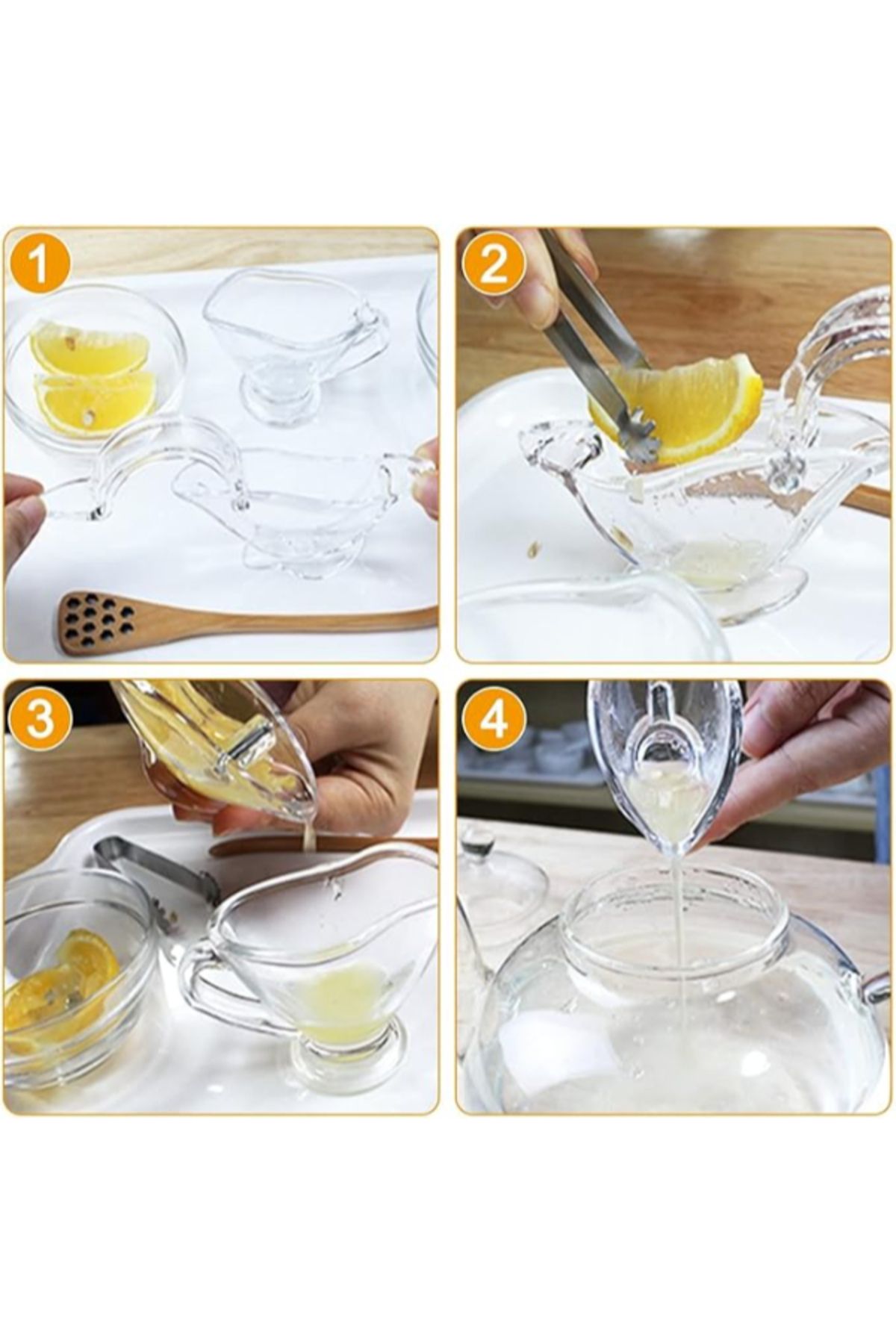 1

2

3

4