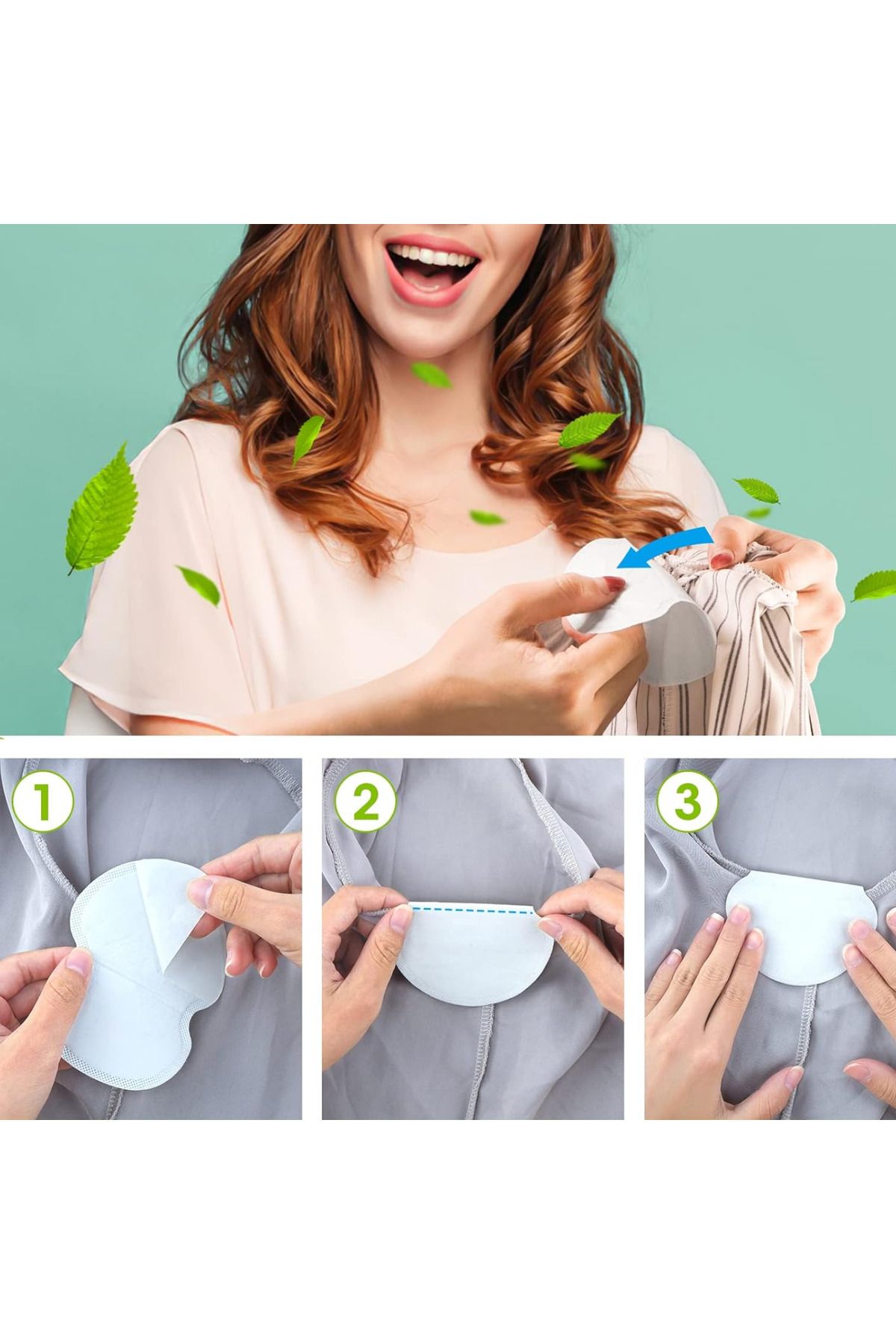 1

2

3