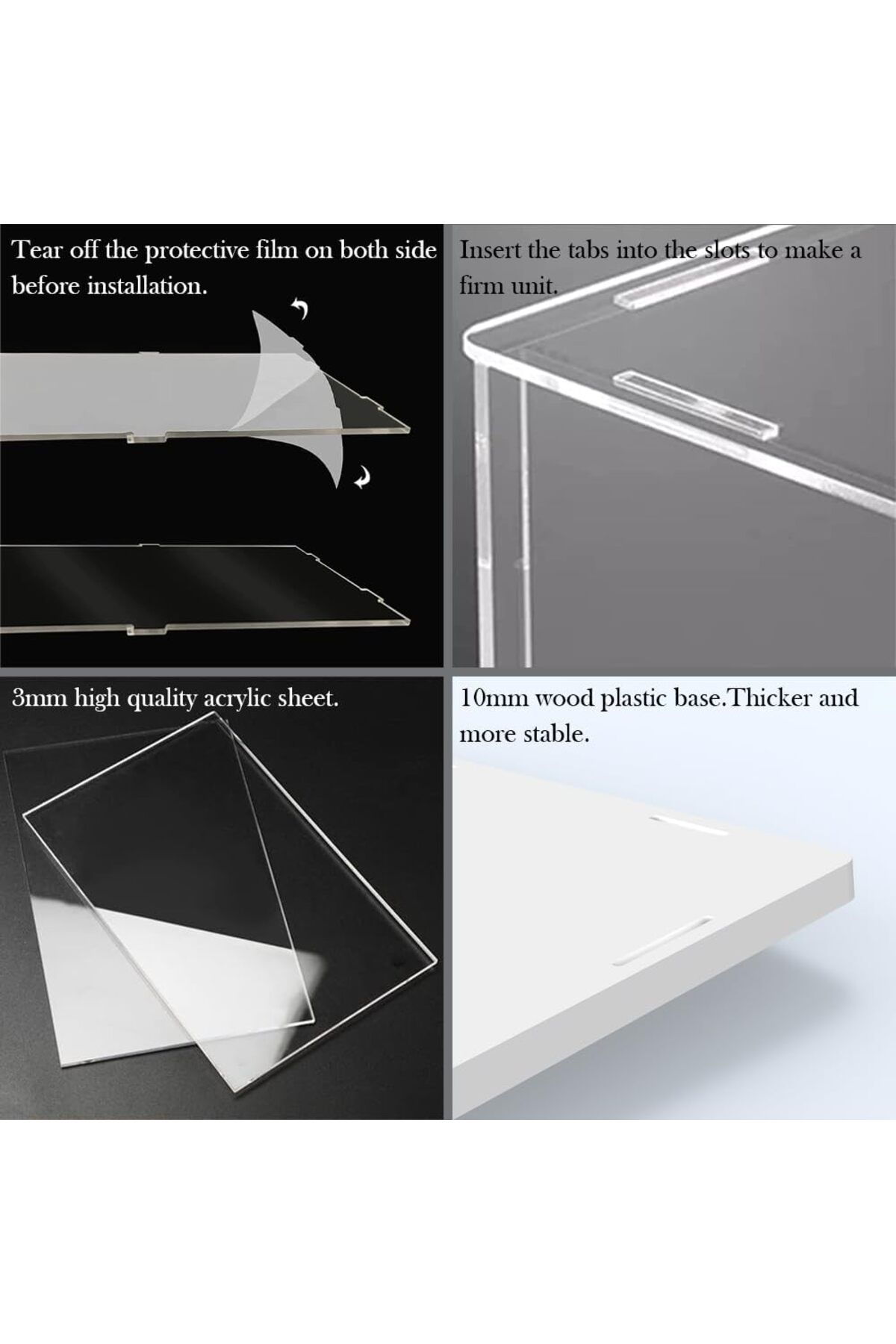 Tear off the protective film on both side before installation.

Insert the tabs into the slots to make a firm unit.

3mm high quality acrylic sheet.

10mm wood plastic base.Thicker and more stable.