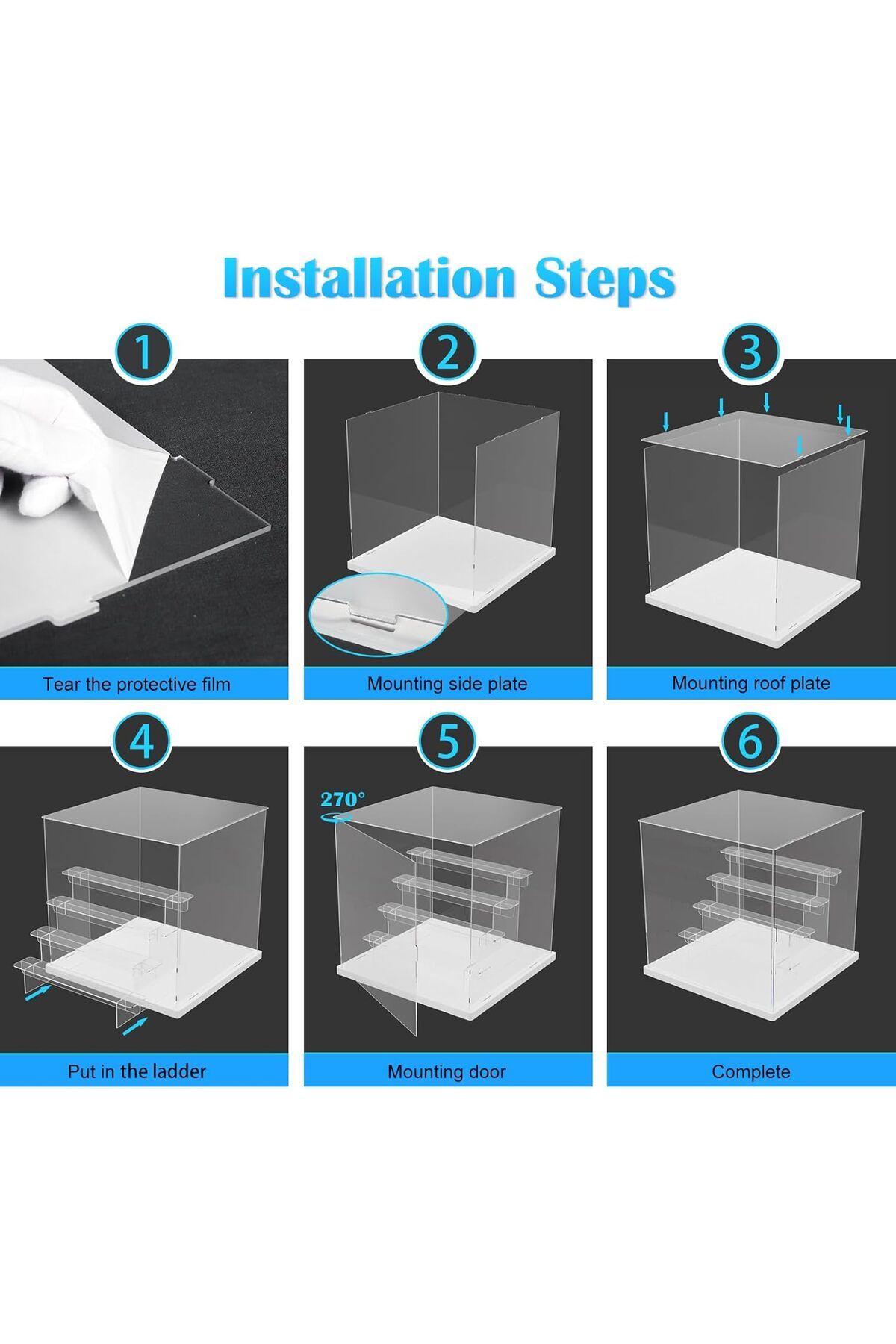 Installation Steps

1

Tear the protective film

2

Mounting side plate

3

Mounting roof plate

4

Put in the ladder

5

270°

Mounting door

6

Complete