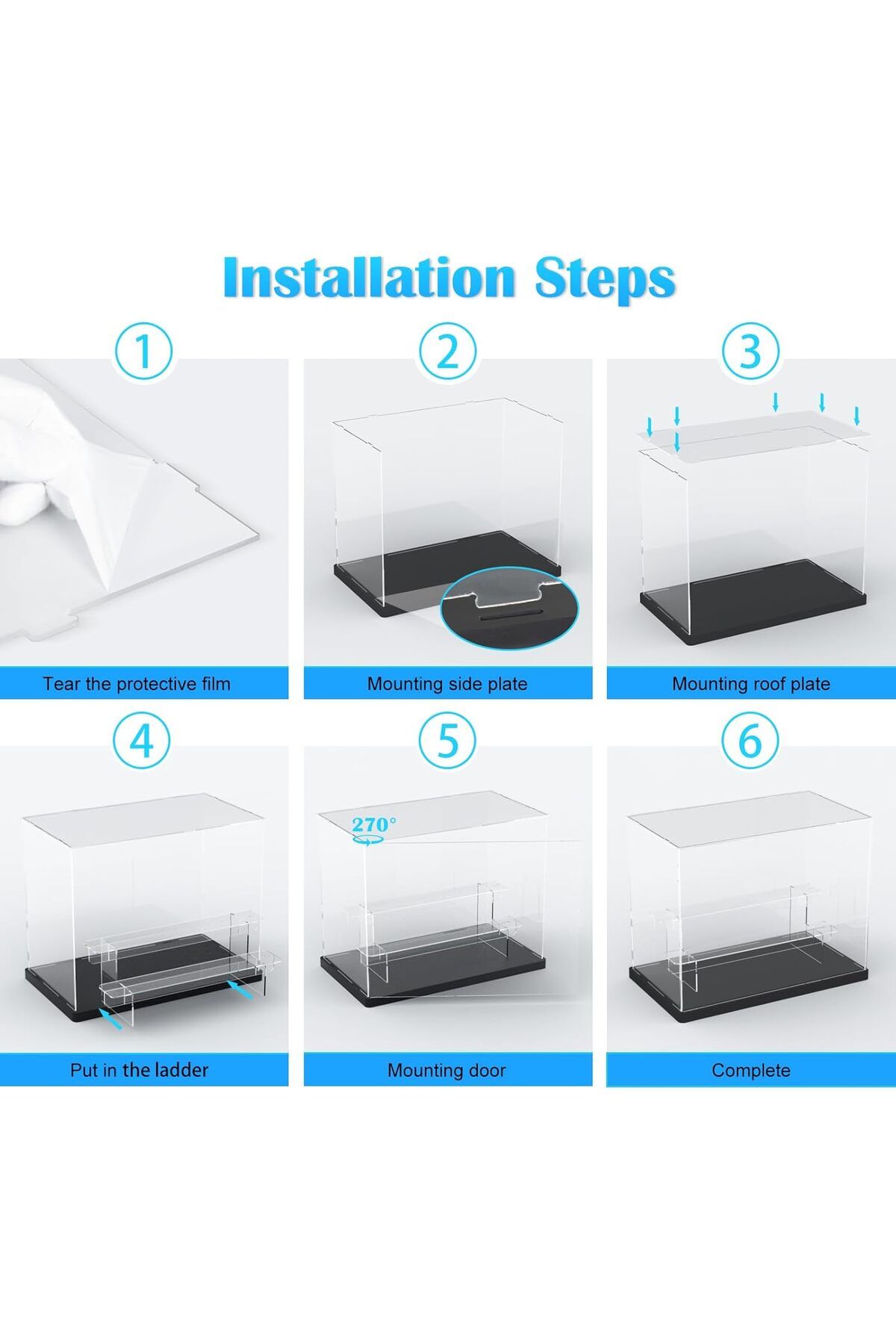 Installation Steps

1

Tear the protective film

2

Mounting side plate

3

Mounting roof plate

4

Put in the ladder

5

270°

Mounting door

6

Complete