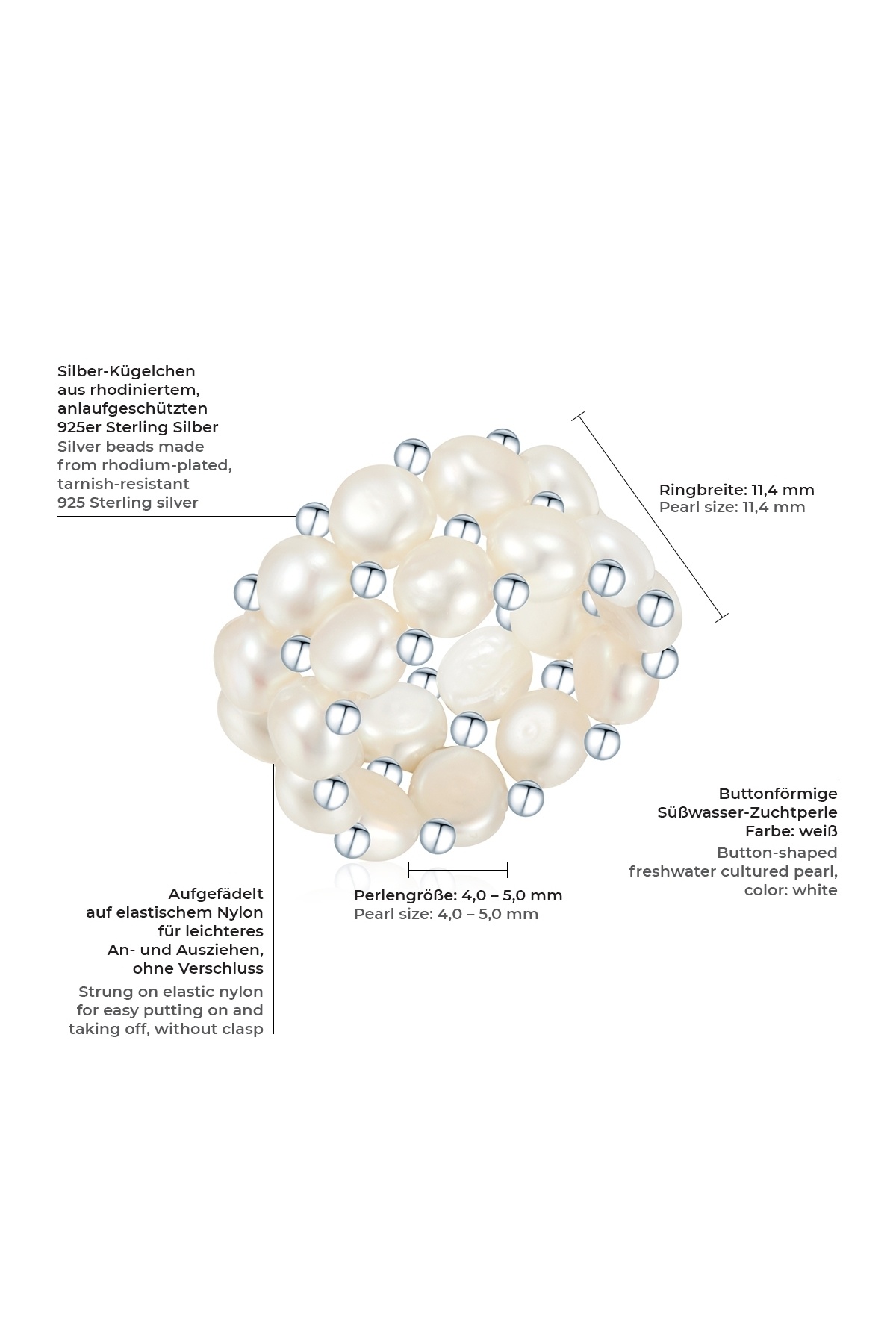 Silber-Kügelchen
aus rhodiniertem,
anlaufgeschützten
925er Sterling Silber
Silver beads made
from rhodium-plated,
tarnish-resistant
925 Sterling silver

Ringbreite: 11,4 mm
Pearl size: 11,4 mm

Buttonförmige
Süßwasser-Zuchtperle
Farbe: weiß
Button-shaped
freshwater cultured pearl,
color: white

Perlengröße: 4,0 – 5,0 mm
Pearl size: 4,0 – 5,0 mm

Aufgefädelt
auf elastischem Nylon
für leichteres
An- und Ausziehen,
ohne Verschluss
Strung on elastic nylon
for easy putting on and
taking off, without clasp