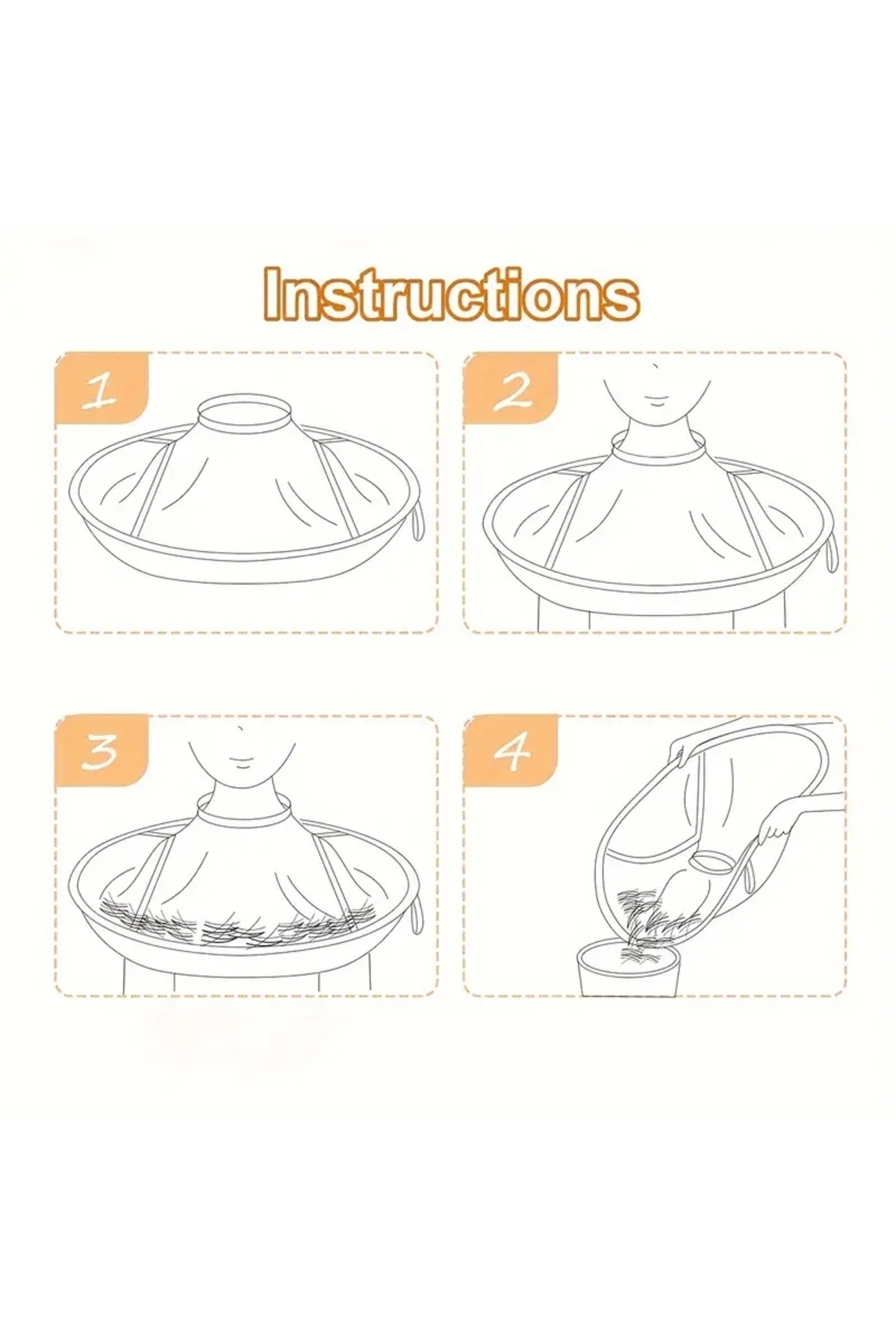 Instructions

1

2

3

4