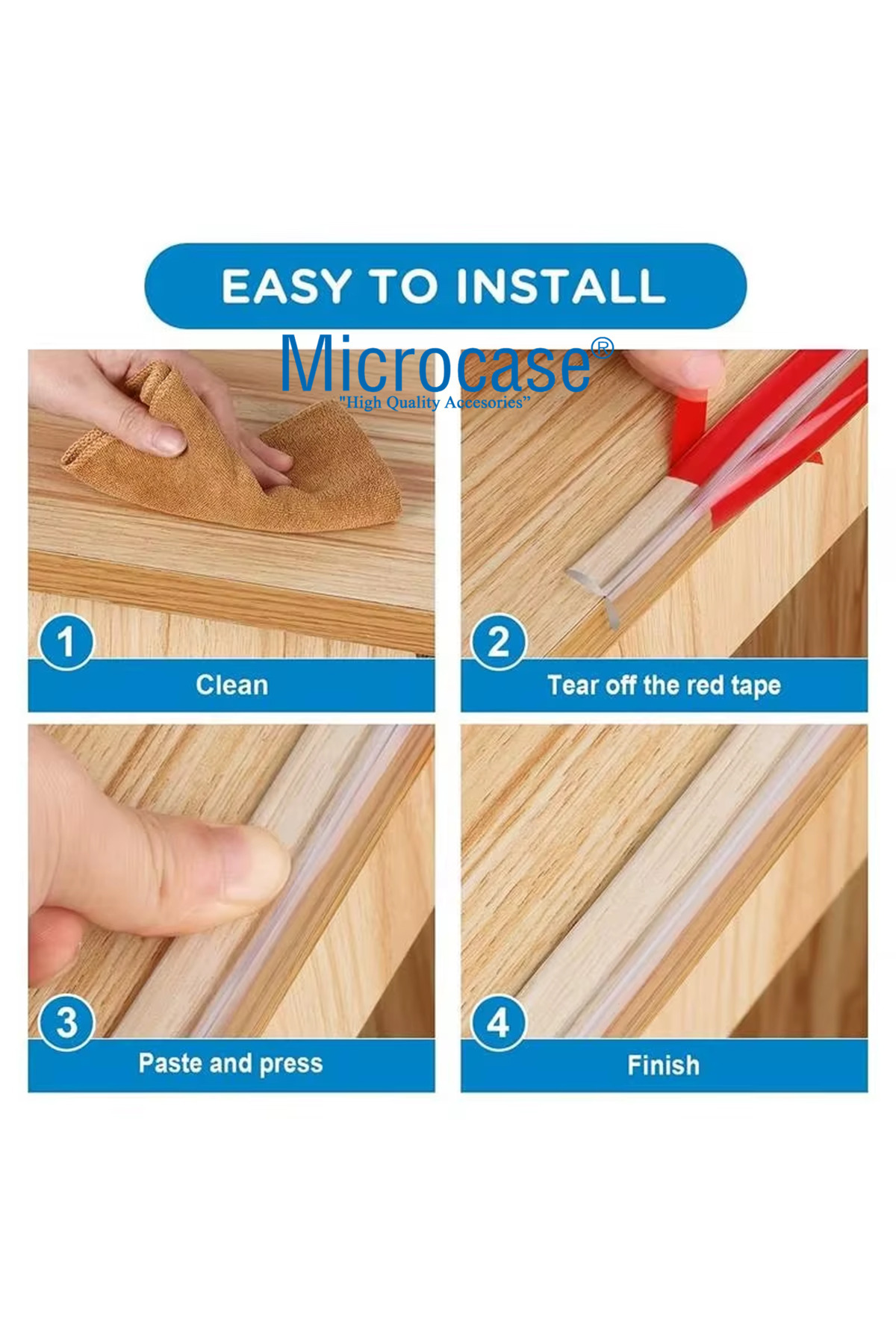 EASY TO INSTALL

Microcase®
"High Quality Accesories"

1
Clean

2
Tear off the red tape

3
Paste and press

4
Finish