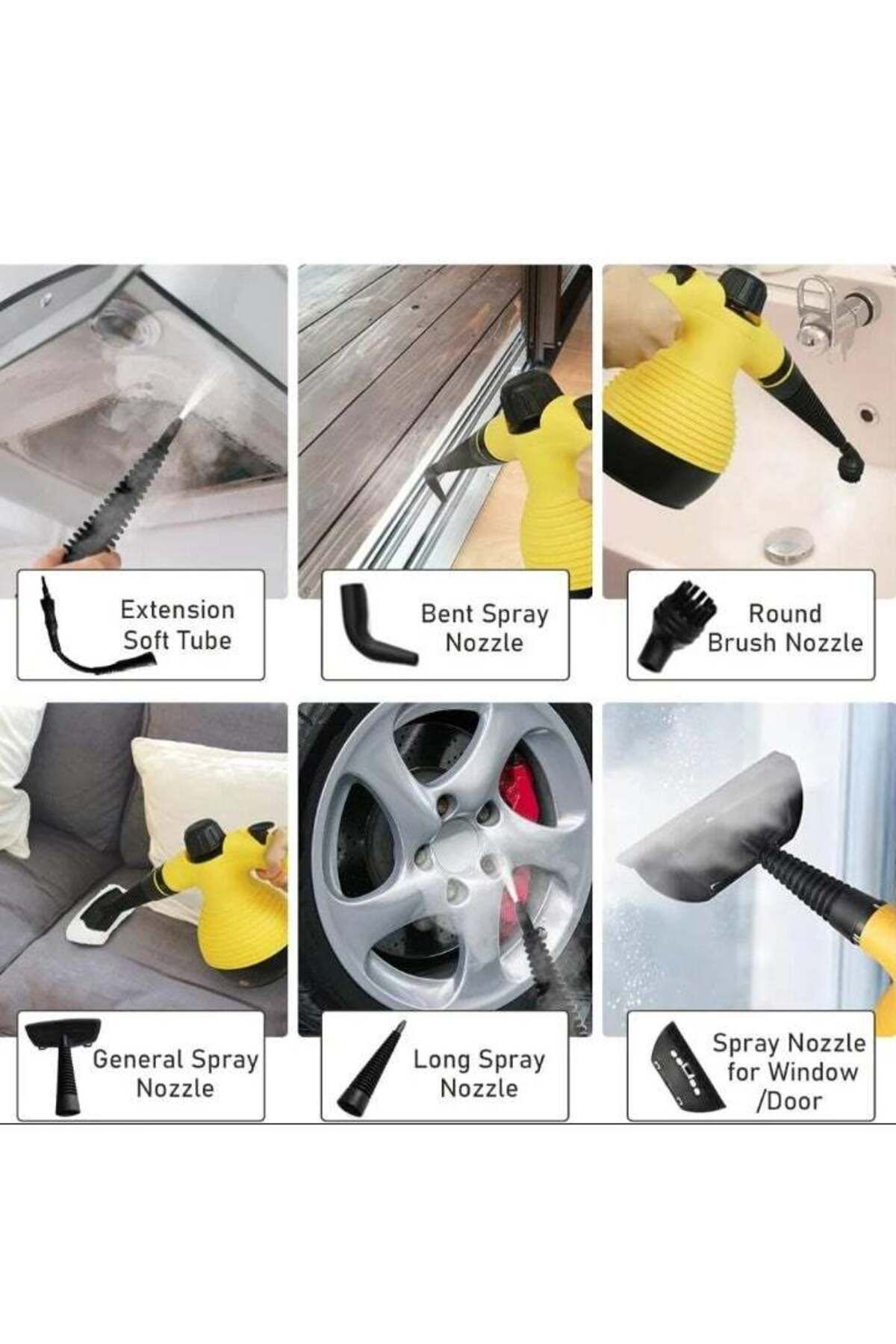 Extension Soft Tube

Bent Spray Nozzle

Round Brush Nozzle

General Spray Nozzle

Long Spray Nozzle

Spray Nozzle for Window /Door