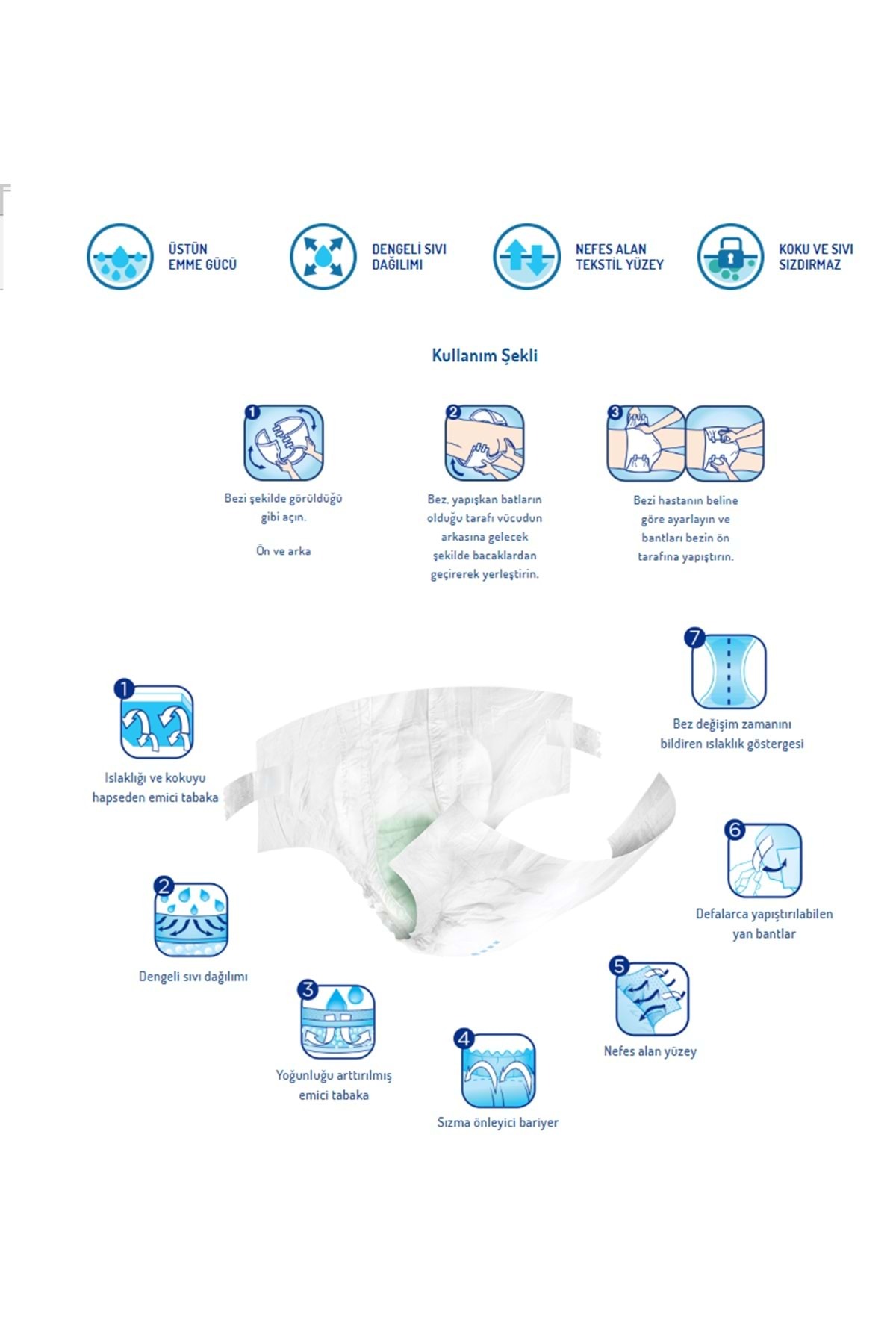 ÜSTÜN EMME GÜCÜ

DENGELİ SIVI DAĞILIMI

NEFES ALAN TEKSTİL YÜZEY

KOKU VE SIVI SIZDIRMAZ

Kullanım Şekli

1
Bezi şekilde görüldüğü gibi açın.

Ön ve arka

2
Bez, yapışkan batların olduğu tarafı vücudun arkasına gelecek şekilde bacaklardan geçirerek yerleştirin.

3
Bezi hastanın beline göre ayarlayın ve bantları bezin ön tarafına yapıştırın.

1
Islaklığı ve kokuyu hapseden emici tabaka

2
Dengeli sıvı dağılımı

3
Yoğunluğu arttırılmış emici tabaka

4
Sızma önleyici bariyer

5
Nefes alan yüzey

6
Defalarca yapıştırılabilen yan bantlar

7
Bez değişim zamanını bildiren ıslaklık göstergesi