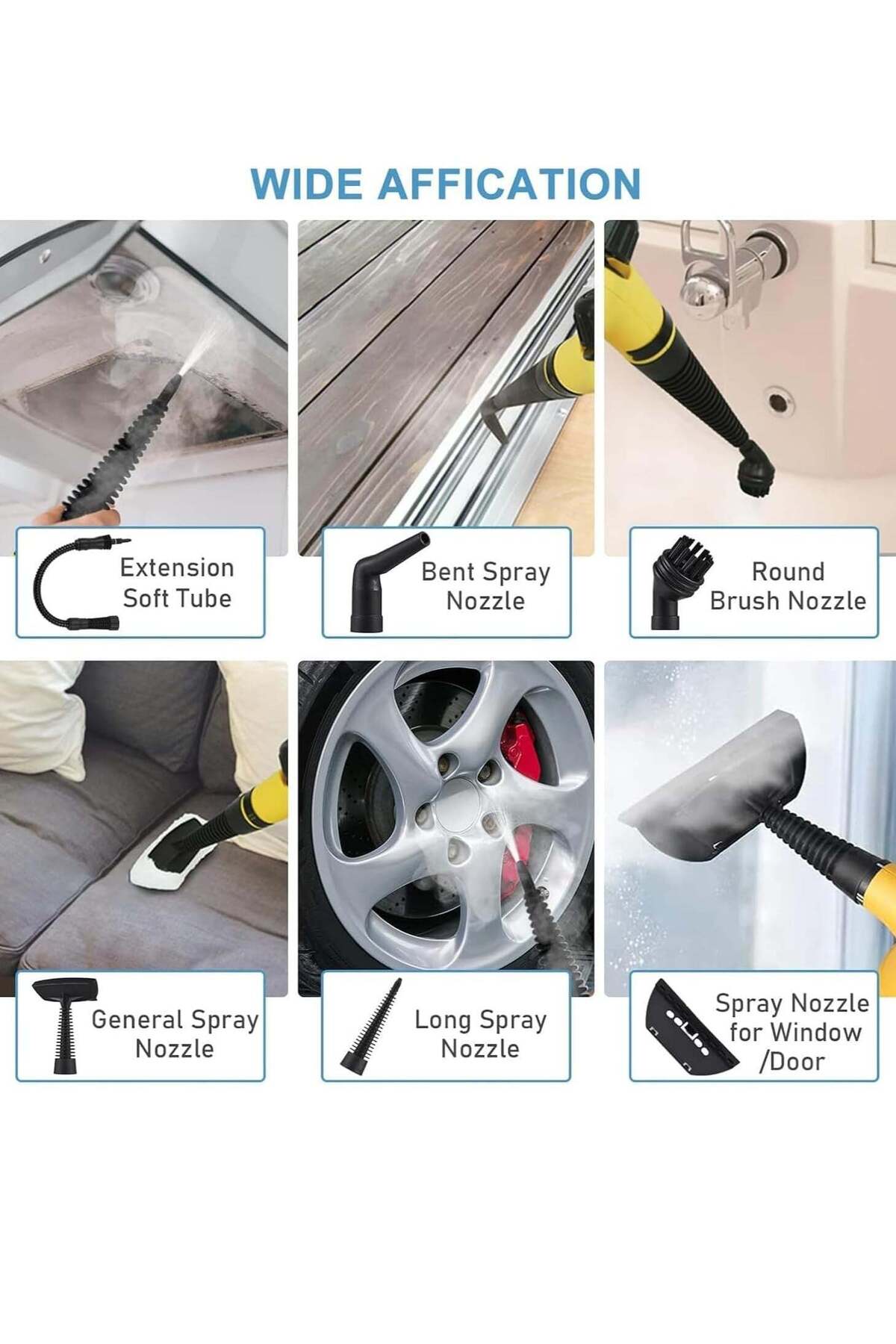 WIDE AFFICATION

Extension Soft Tube

Bent Spray Nozzle

Round Brush Nozzle

General Spray Nozzle

Long Spray Nozzle

Spray Nozzle for Window /Door