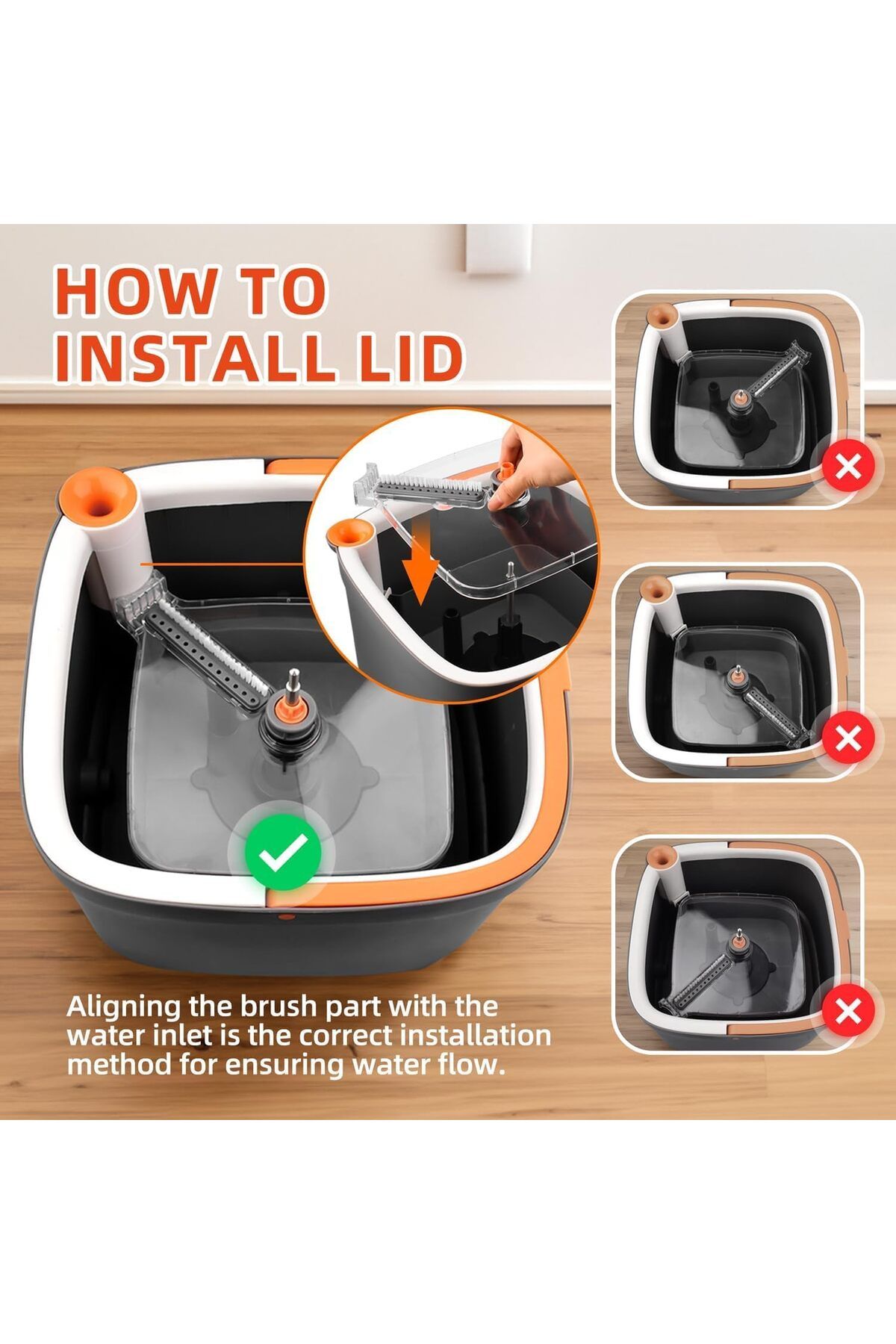 HOW TO INSTALL LID

Aligning the brush part with the water inlet is the correct installation method for ensuring water flow.