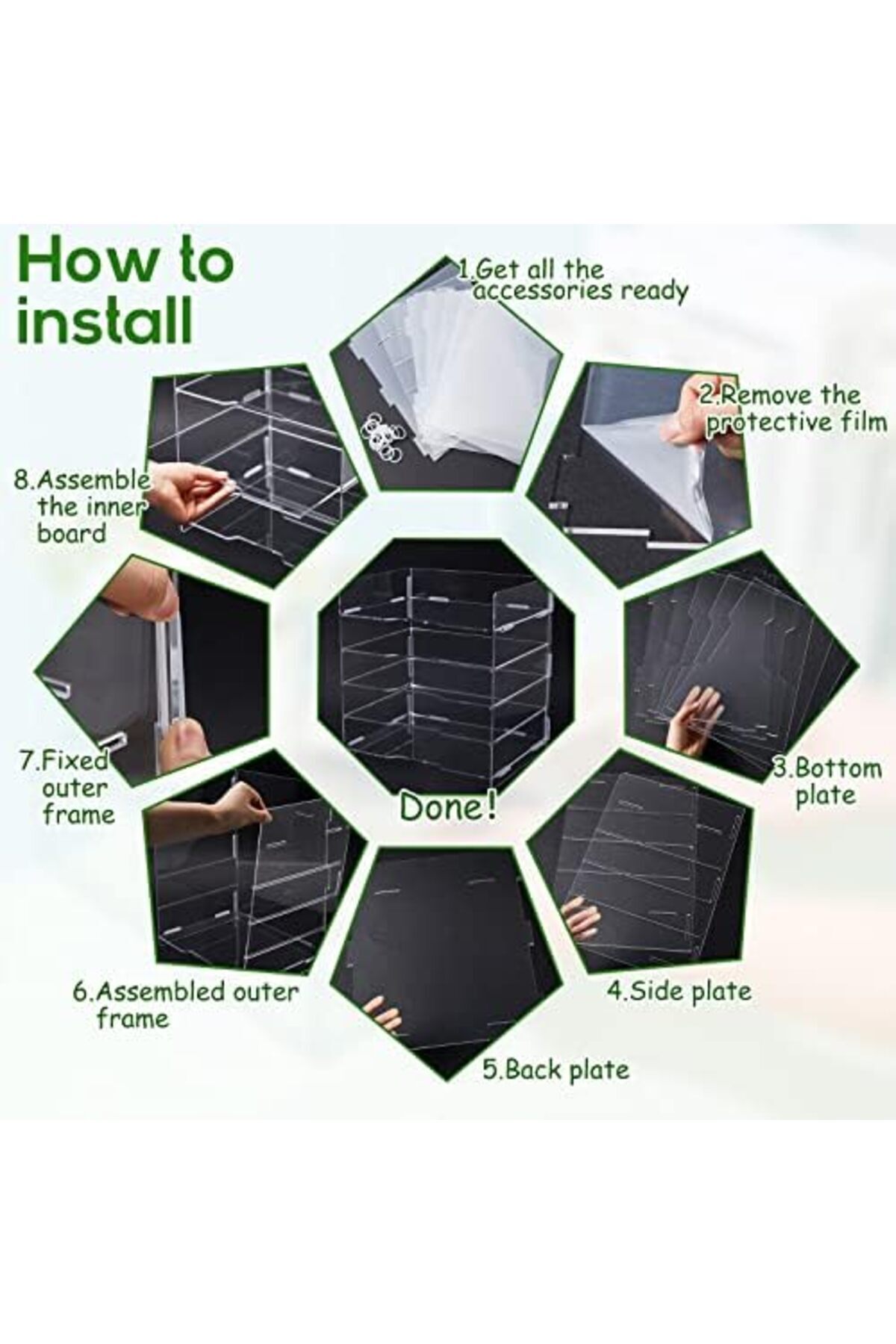 How to install

1.Get all the accessories ready

2.Remove the protective film

3.Bottom plate

4.Side plate

5.Back plate

6.Assembled outer frame

7.Fixed outer frame

8.Assemble the inner board

Done!