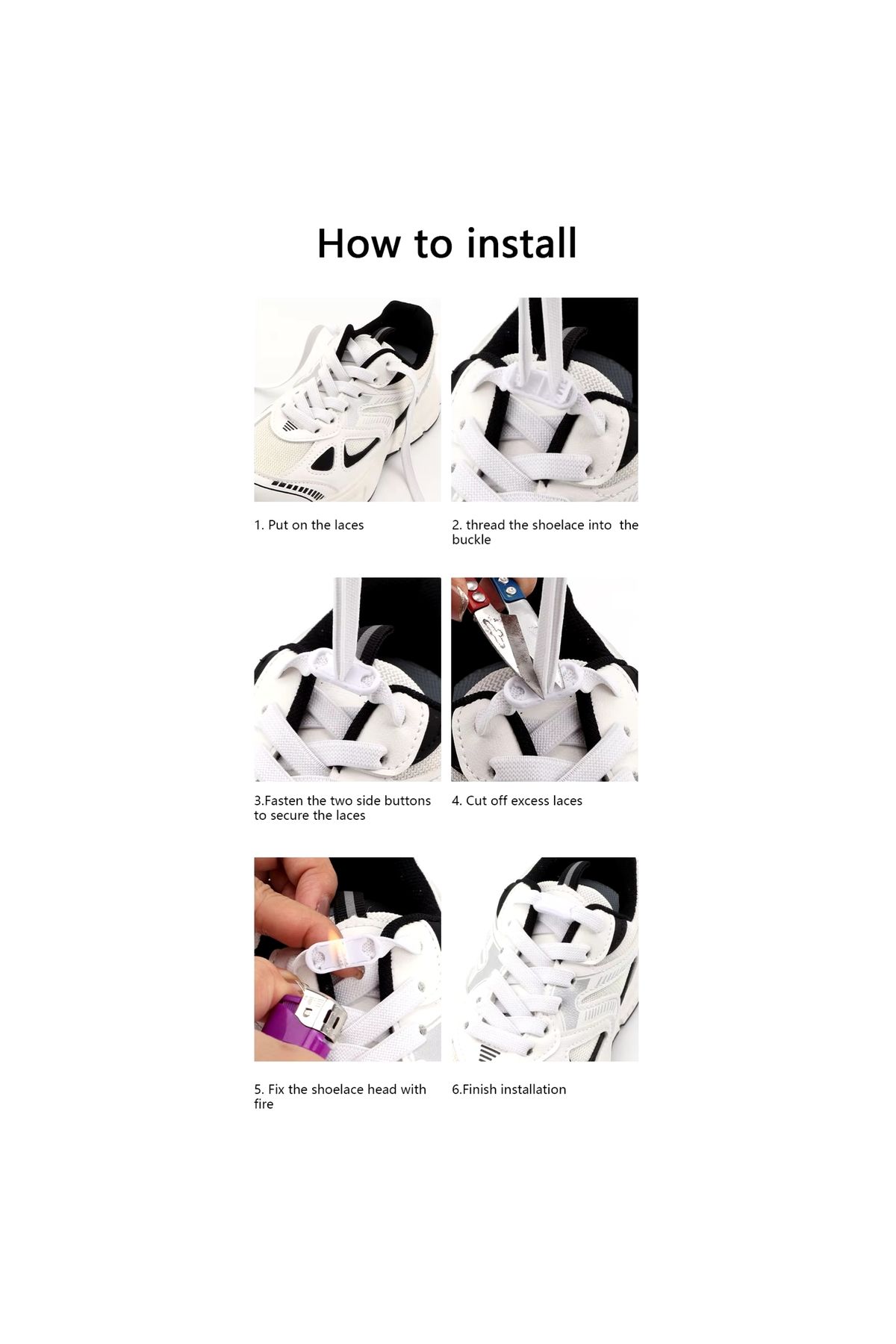 How to install

1. Put on the laces

2. thread the shoelace into the buckle

3.Fasten the two side buttons to secure the laces

4. Cut off excess laces

5. Fix the shoelace head with fire

6.Finish installation