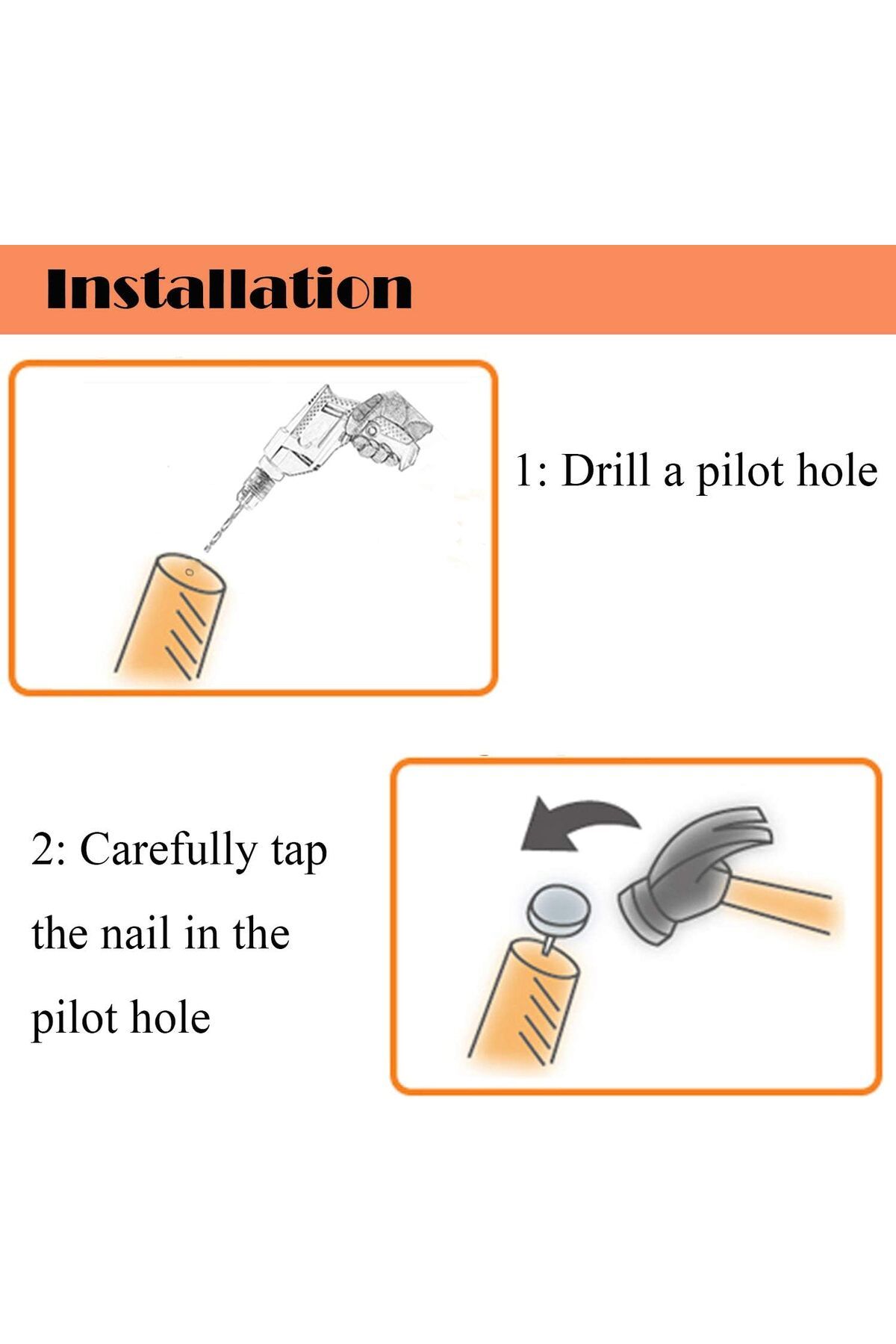 Installation

1: Drill a pilot hole

2: Carefully tap the nail in the pilot hole