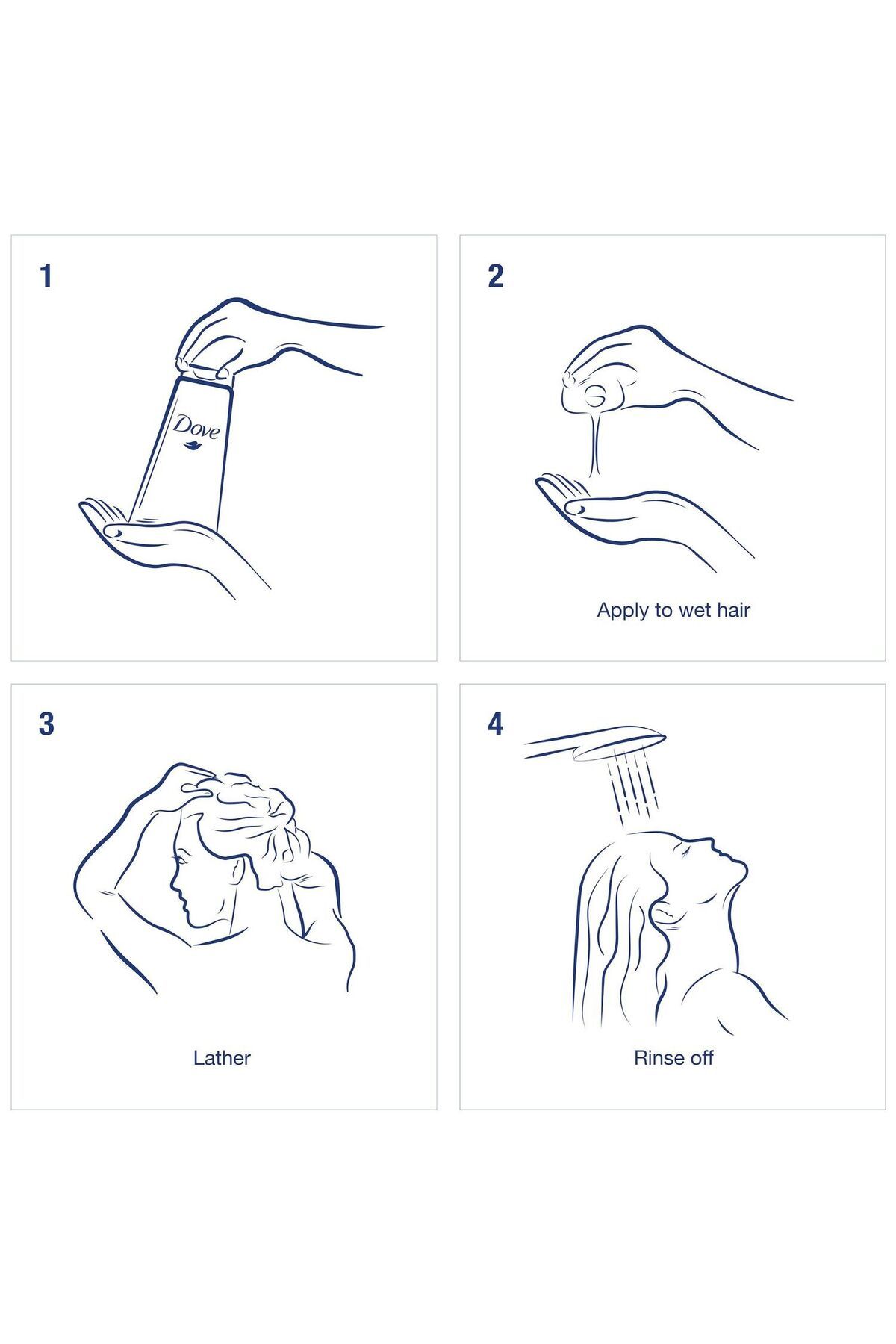 1

Dove

2

Apply to wet hair

3

Lather

4

Rinse off