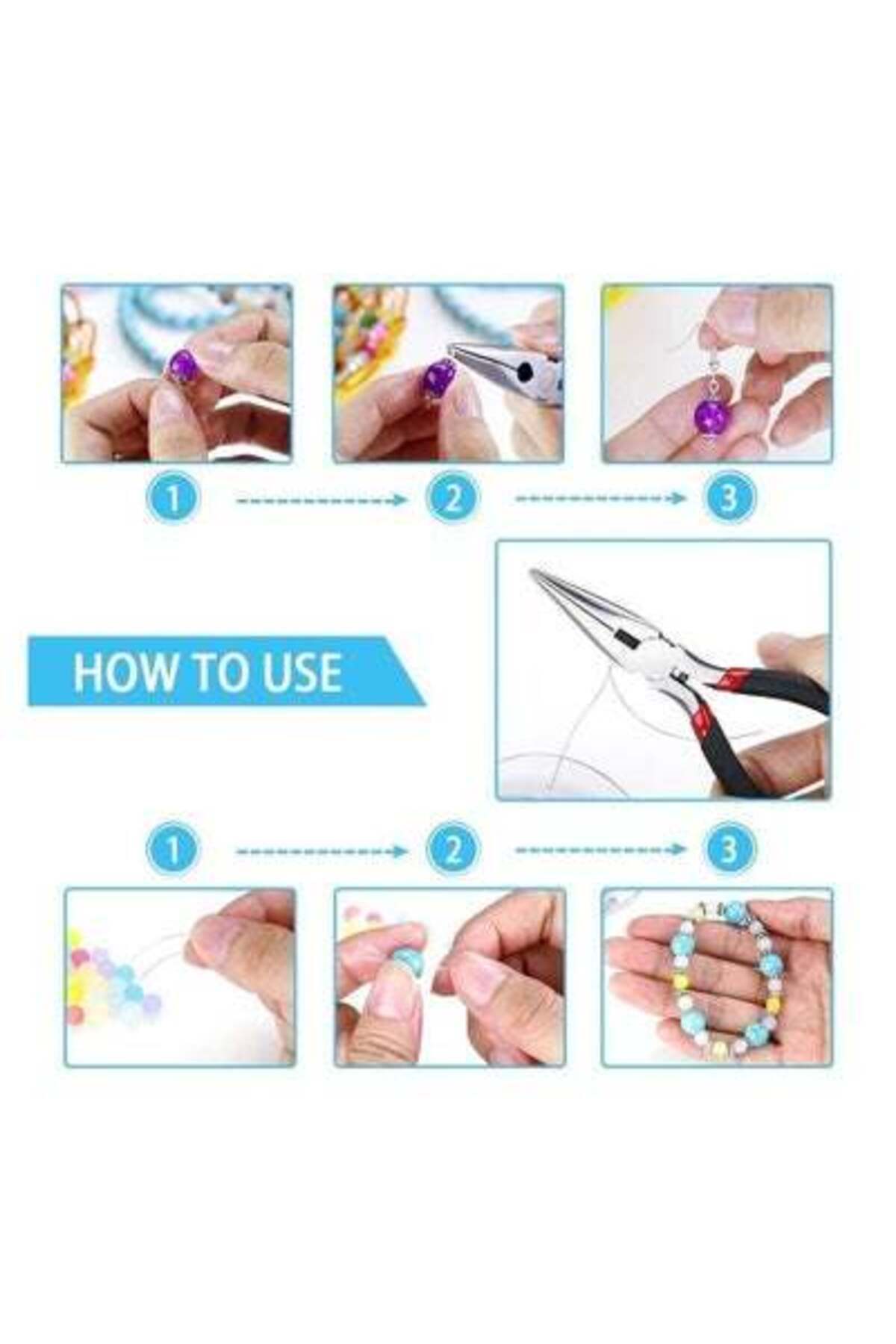 1 2 3

HOW TO USE

1 2 3