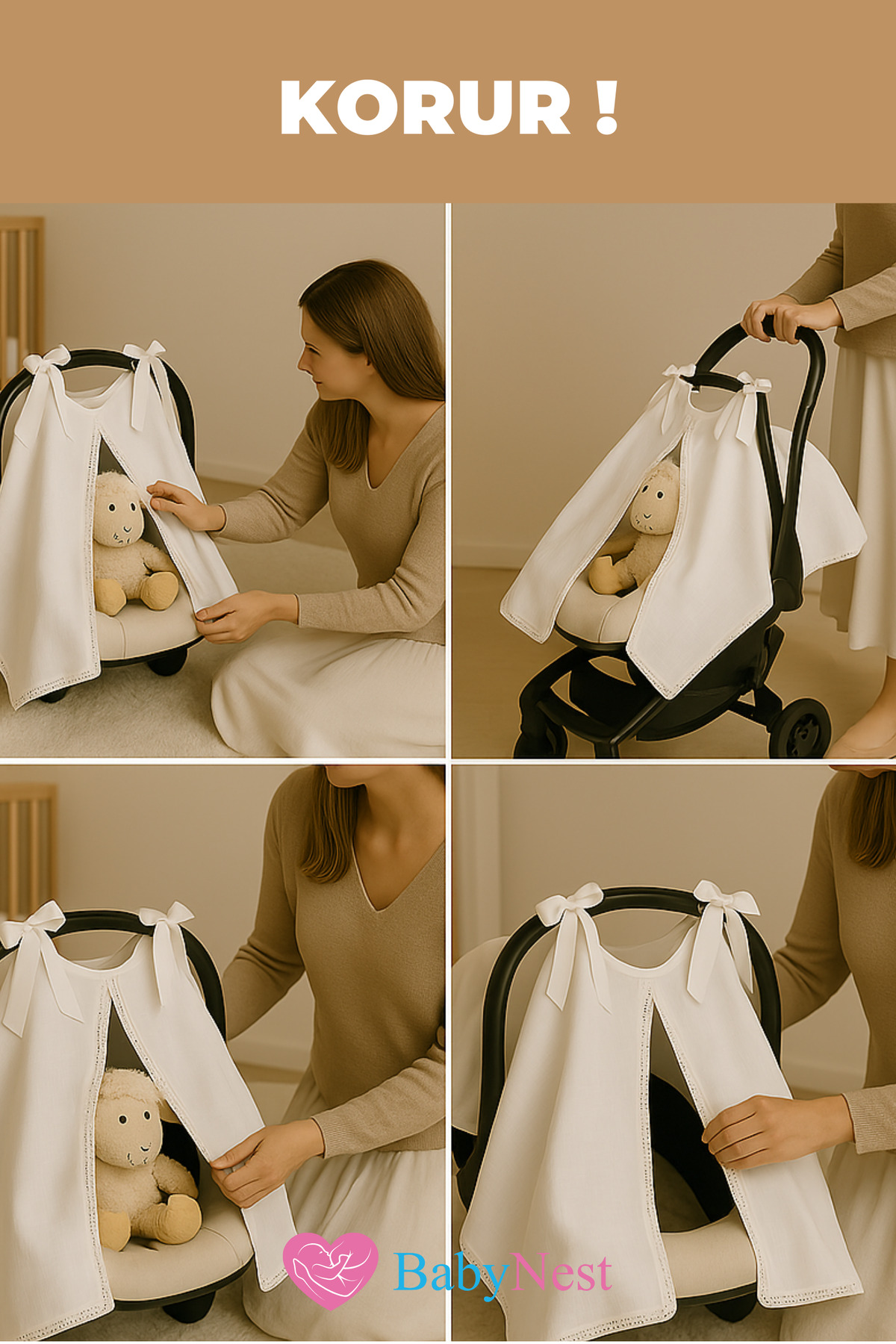 KORUR !

BabyNest