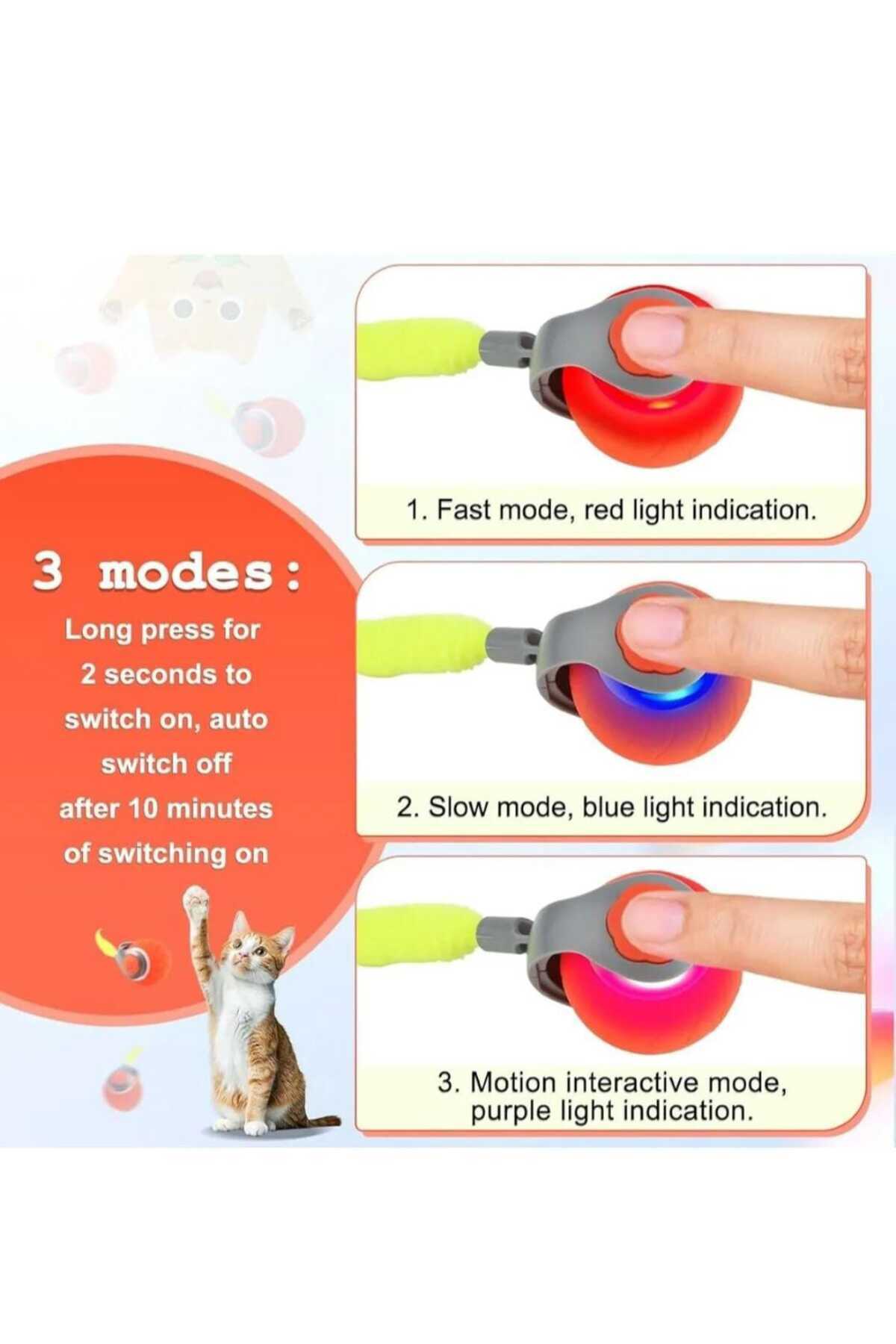 3 modes:

Long press for 2 seconds to switch on, auto switch off after 10 minutes of switching on

1. Fast mode, red light indication.

2. Slow mode, blue light indication.

3. Motion interactive mode, purple light indication.