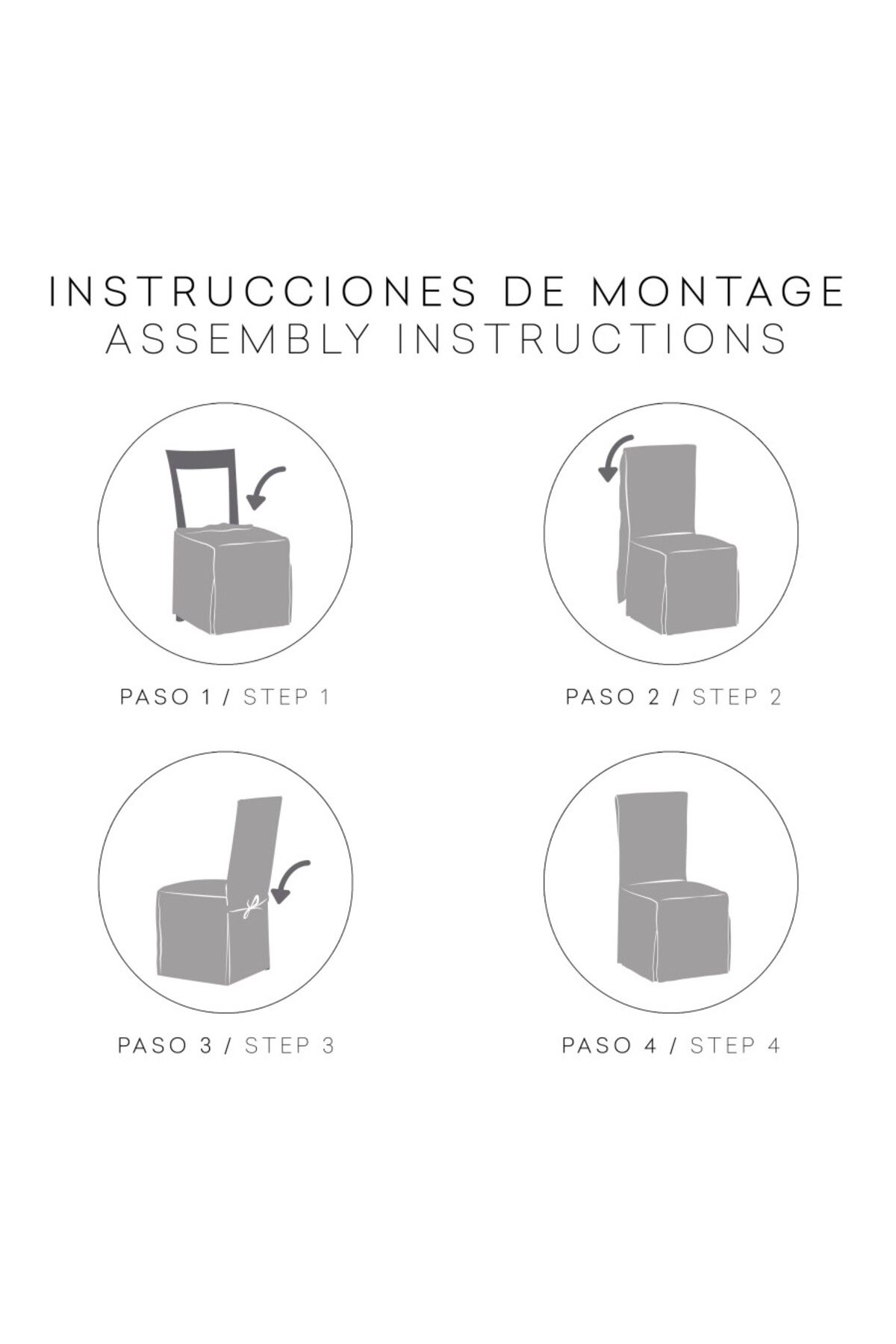 INSTRUCCIONES DE MONTAGE
ASSEMBLY INSTRUCTIONS

PASO 1 / STEP 1

PASO 2 / STEP 2

PASO 3 / STEP 3

PASO 4 / STEP 4