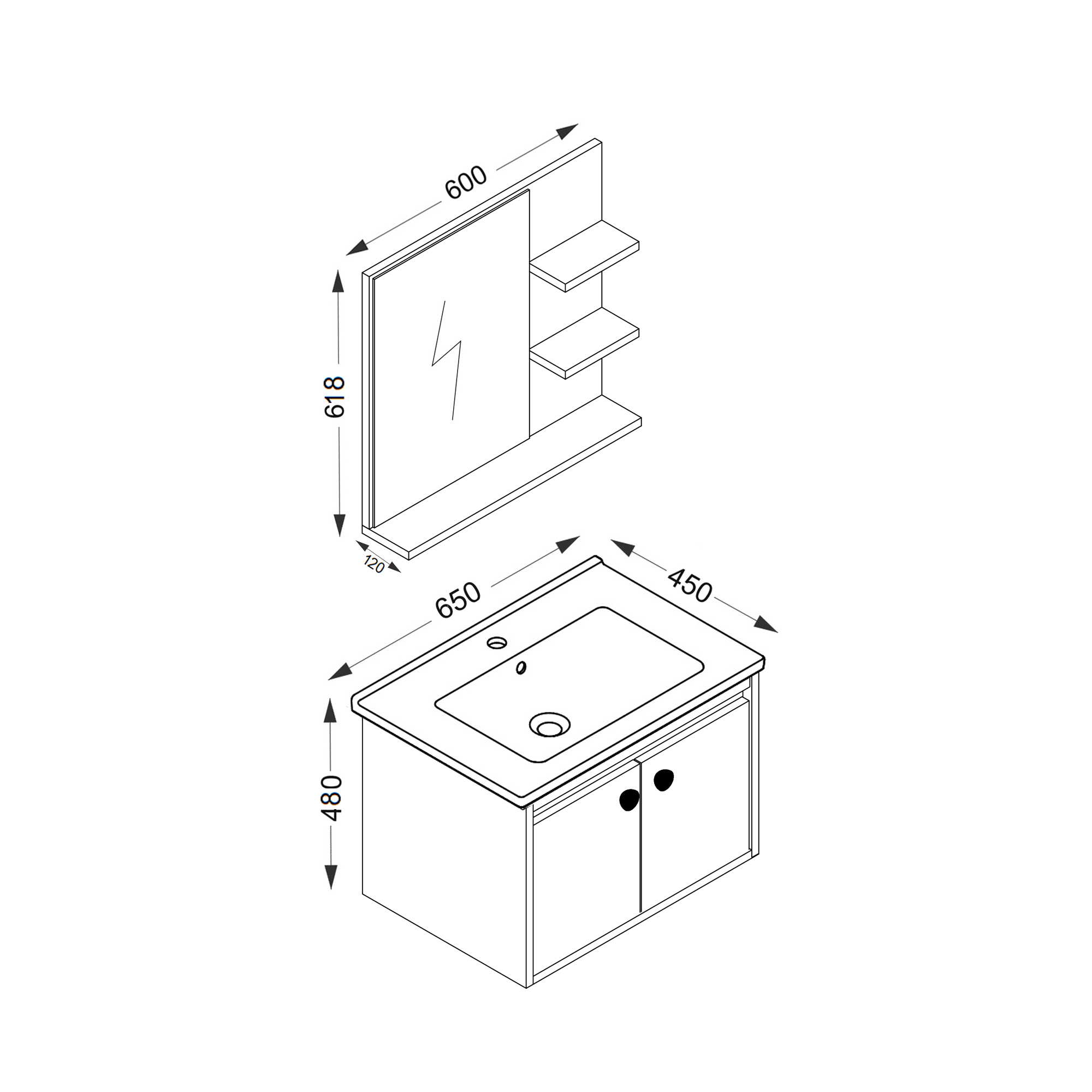 600

618

120

650

450

480