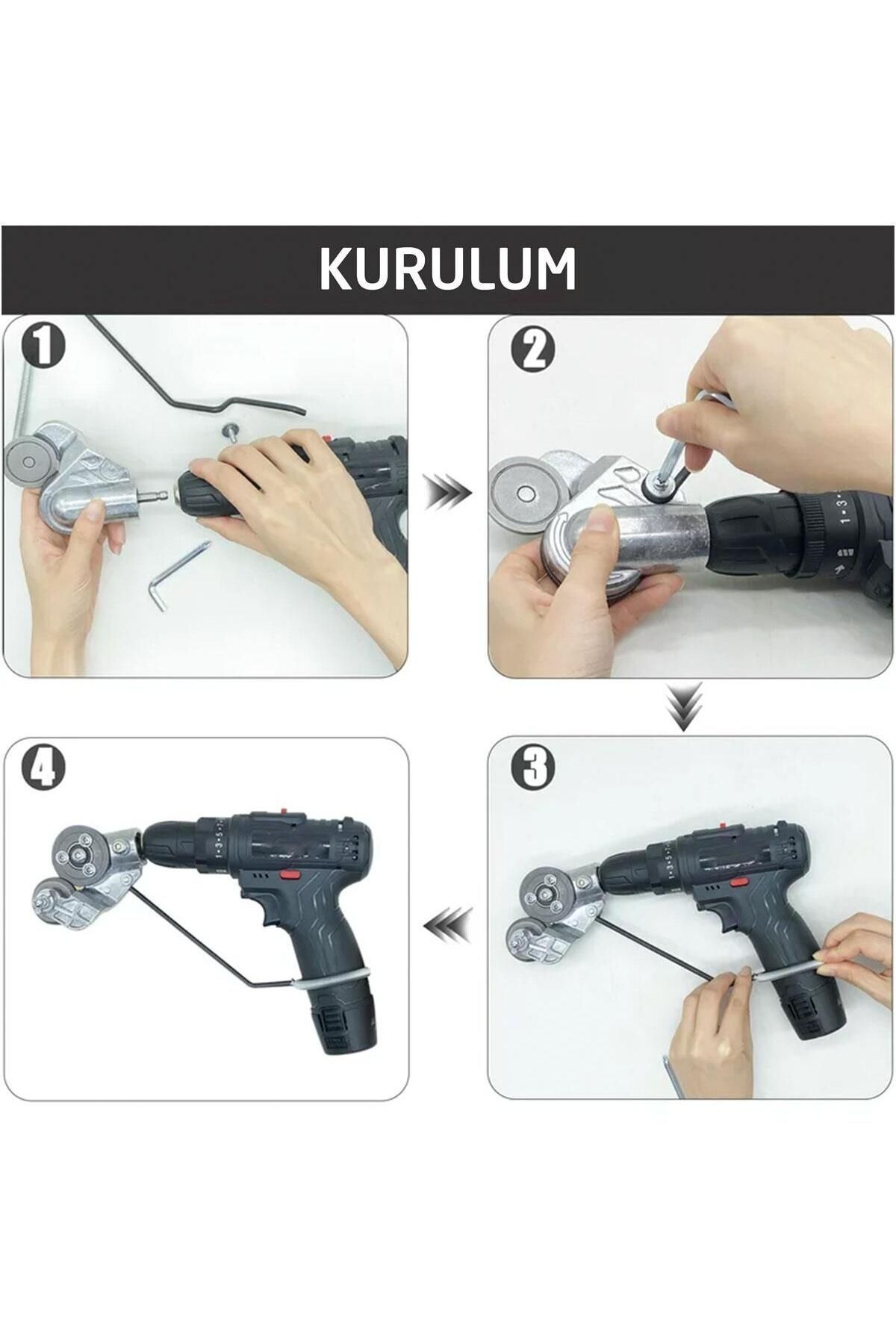 KURULUM

1

2

3

4