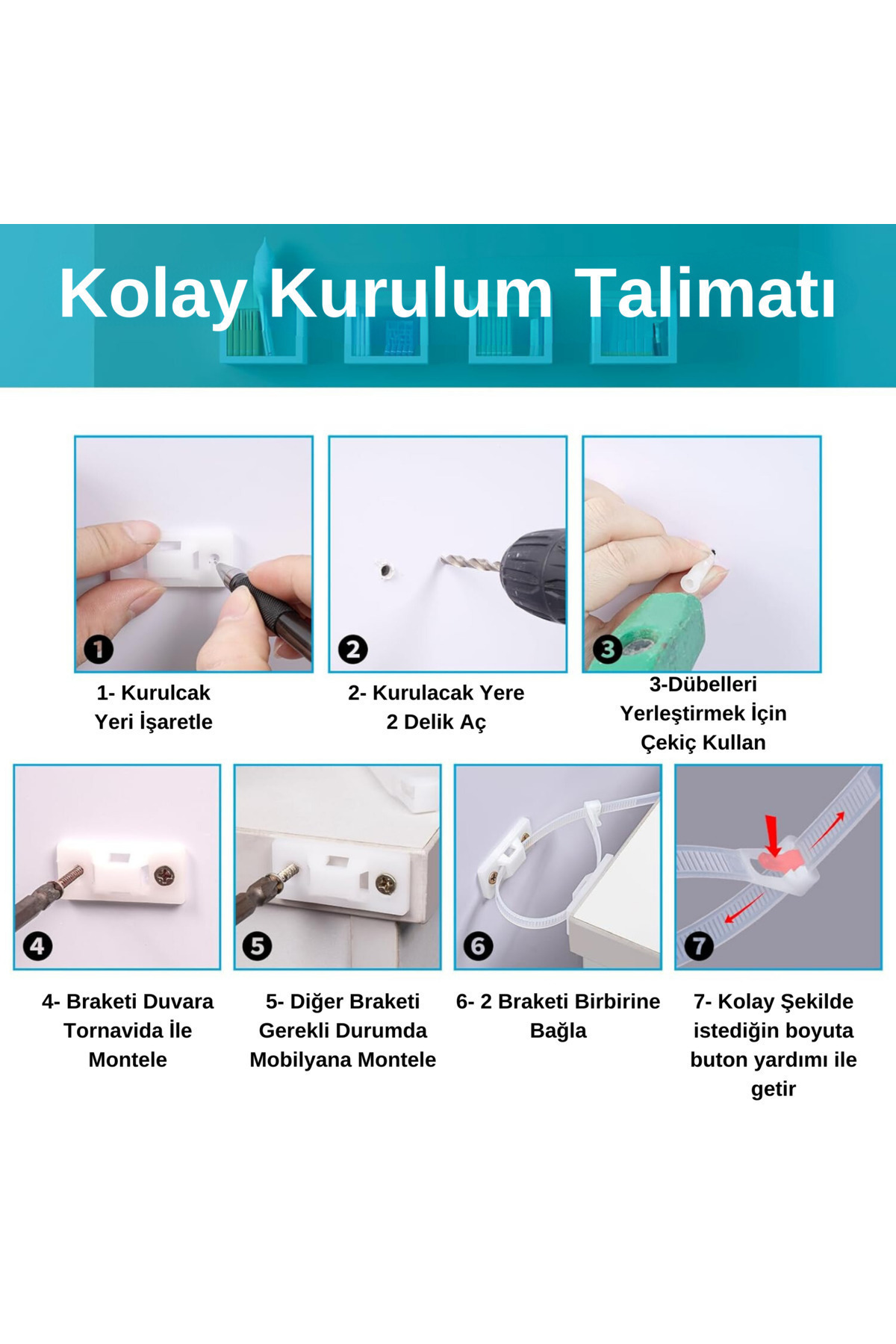 Kolay Kurulum Talimatı

1

1- Kurulcak Yeri İşaretle

2

2- Kurulacak Yere 2 Delik Aç

3

3-Dübelleri Yerleştirmek İçin Çekiç Kullan

4

4- Braketi Duvara Tornavida İle Montele

5

5- Diğer Braketi Gerekli Durumda Mobilyana Montele

6

6- 2 Braketi Birbirine Bağla

7

7- Kolay Şekilde istediğin boyuta buton yardımı ile getir