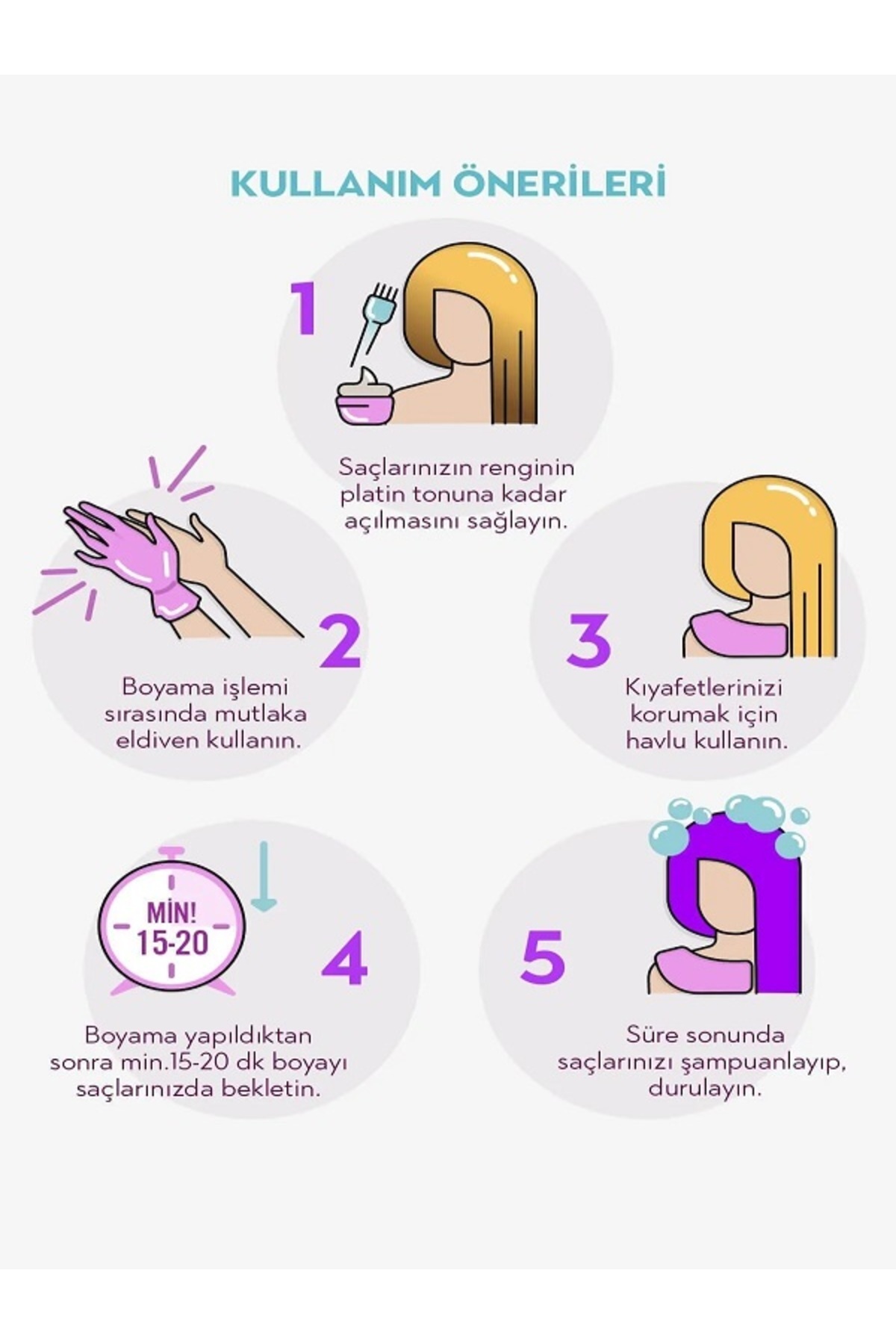 KULLANIM ÖNERİLERİ

1

Saçlarınızın renginin platin tonuna kadar açılmasını sağlayın.

2

Boyama işlemi sırasında mutlaka eldiven kullanın.

3

Kıyafetlerinizi korumak için havlu kullanın.

MİN! 15-20

4

Boyama yapıldıktan sonra min.15-20 dk boyayı saçlarınızda bekletin.

5

Süre sonunda saçlarınızı şampuanlayıp, durulayın.