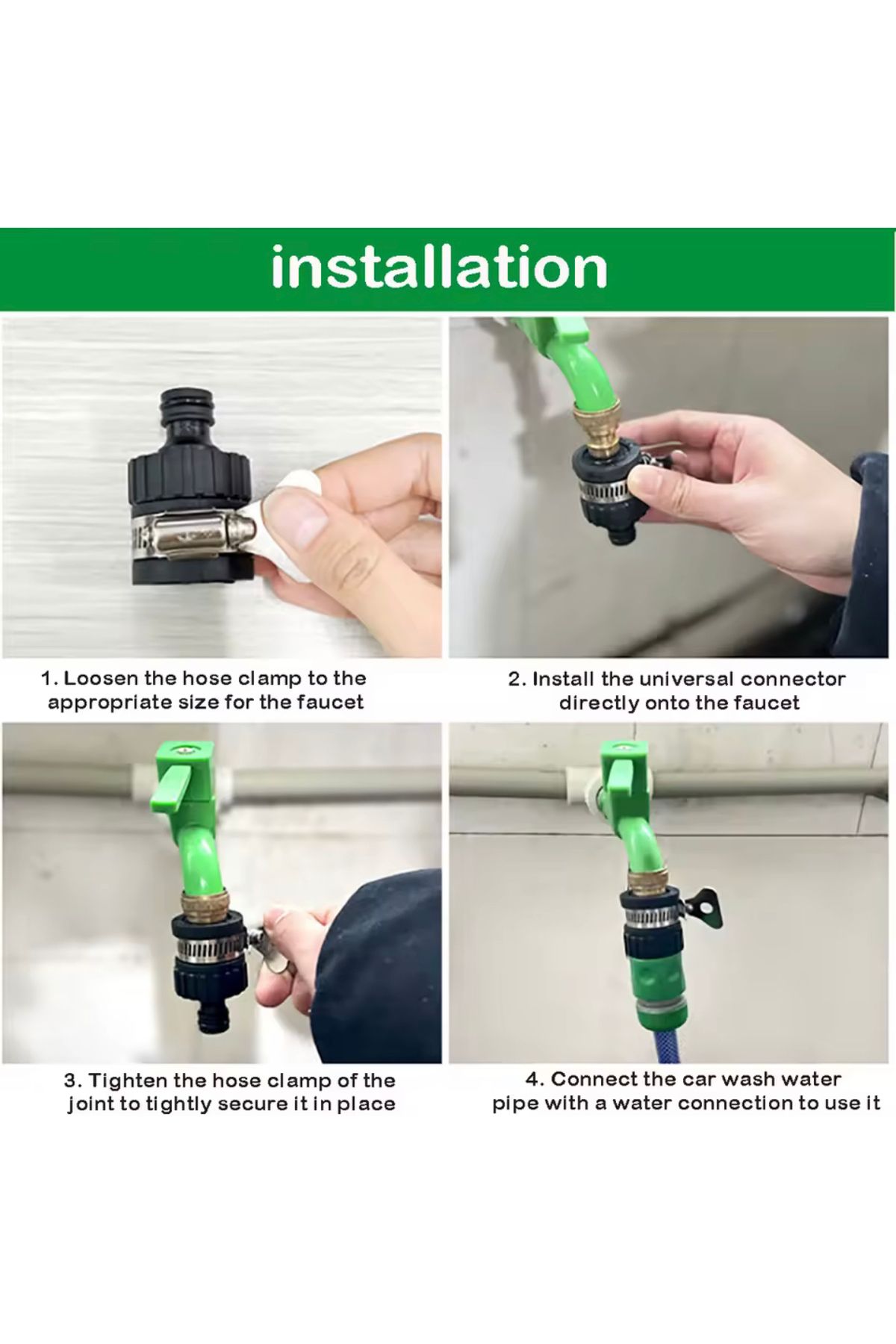 installation

1. Loosen the hose clamp to the appropriate size for the faucet

2. Install the universal connector directly onto the faucet

3. Tighten the hose clamp of the joint to tightly secure it in place

4. Connect the car wash water pipe with a water connection to use it