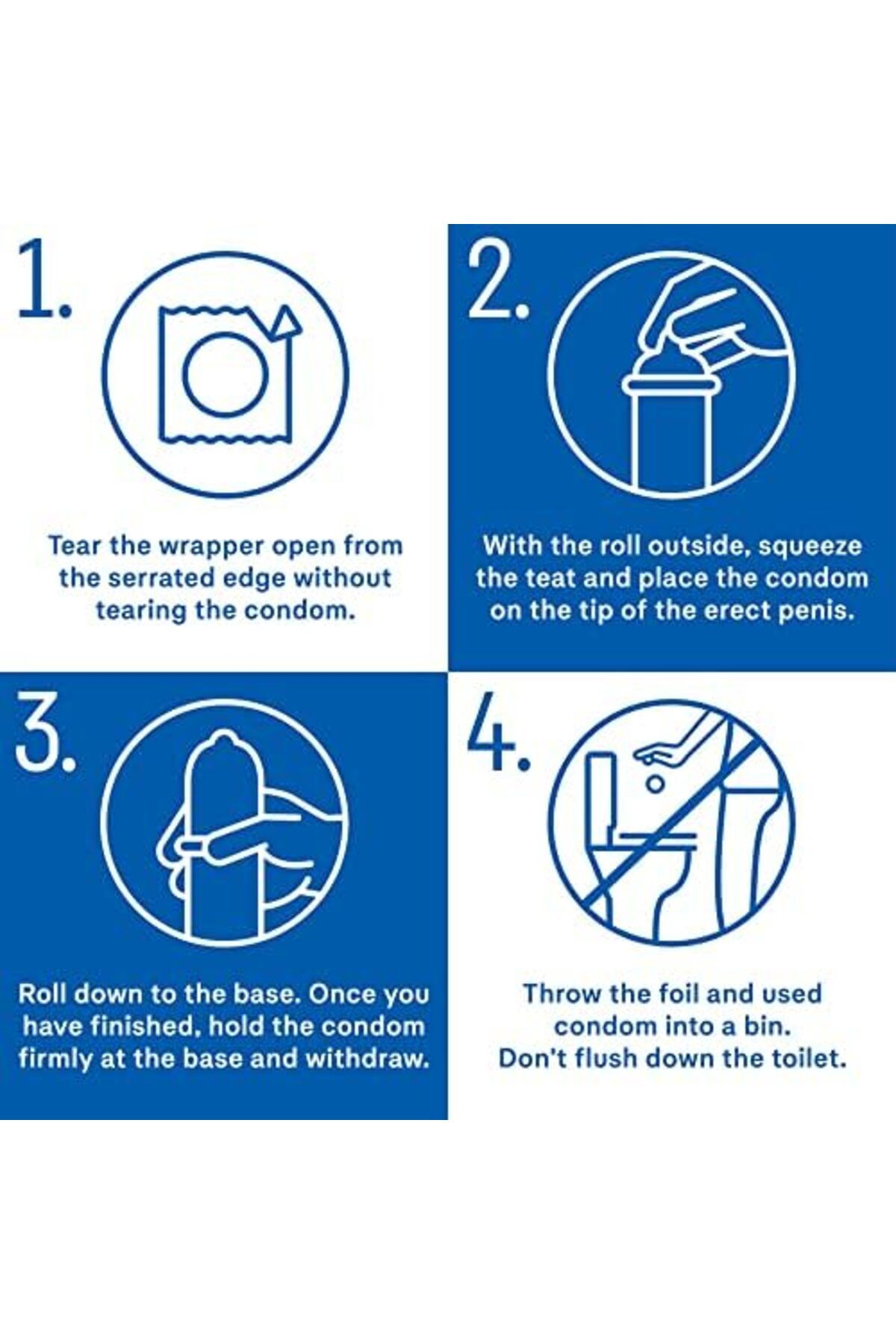 1.

Tear the wrapper open from the serrated edge without tearing the condom.

2.

With the roll outside, squeeze the teat and place the condom on the tip of the erect penis.

3.

Roll down to the base. Once you have finished, hold the condom firmly at the base and withdraw.

4.

Throw the foil and used condom into a bin. Don't flush down the toilet.