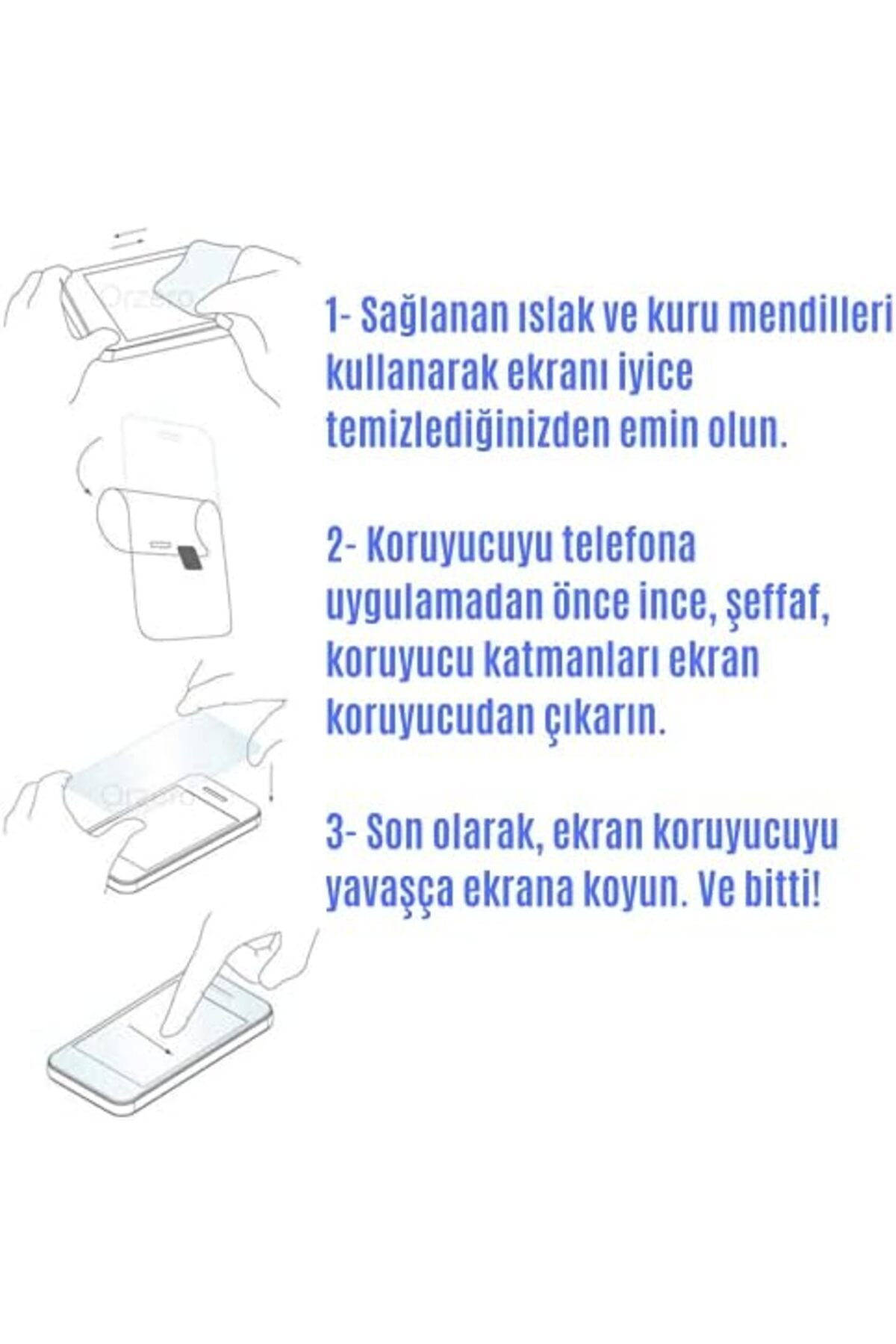 Orzero

1- Sağlanan ıslak ve kuru mendilleri kullanarak ekranı iyice temizlediğinizden emin olun.

2- Koruyucuyu telefona uygulamadan önce ince, şeffaf, koruyucu katmanları ekran koruyucudan çıkarın.

Orzero

3- Son olarak, ekran koruyucuyu yavaşça ekrana koyun. Ve bitti!