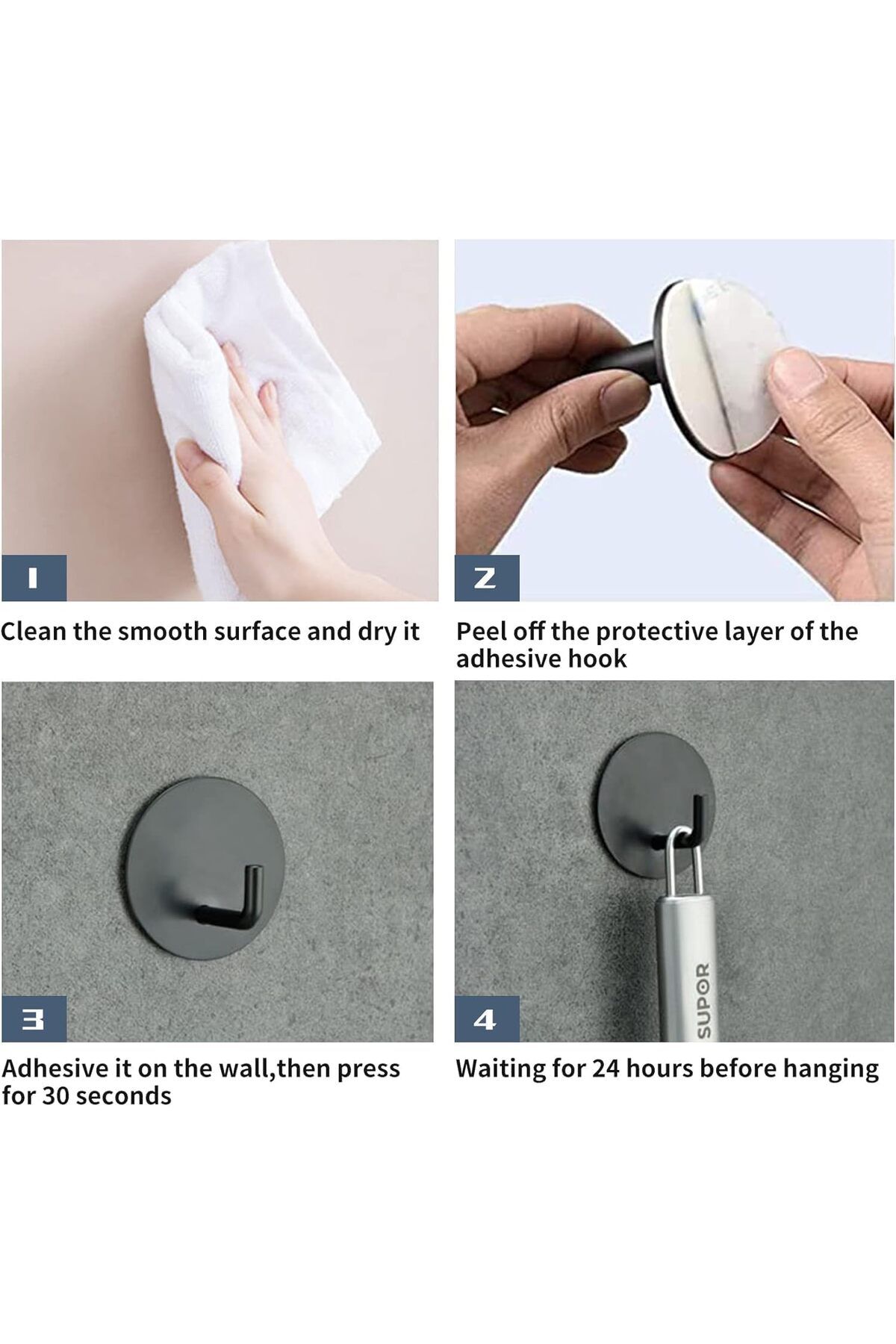 1

Clean the smooth surface and dry it

2

Peel off the protective layer of the adhesive hook

3

Adhesive it on the wall,then press for 30 seconds

4

SUPOR

Waiting for 24 hours before hanging