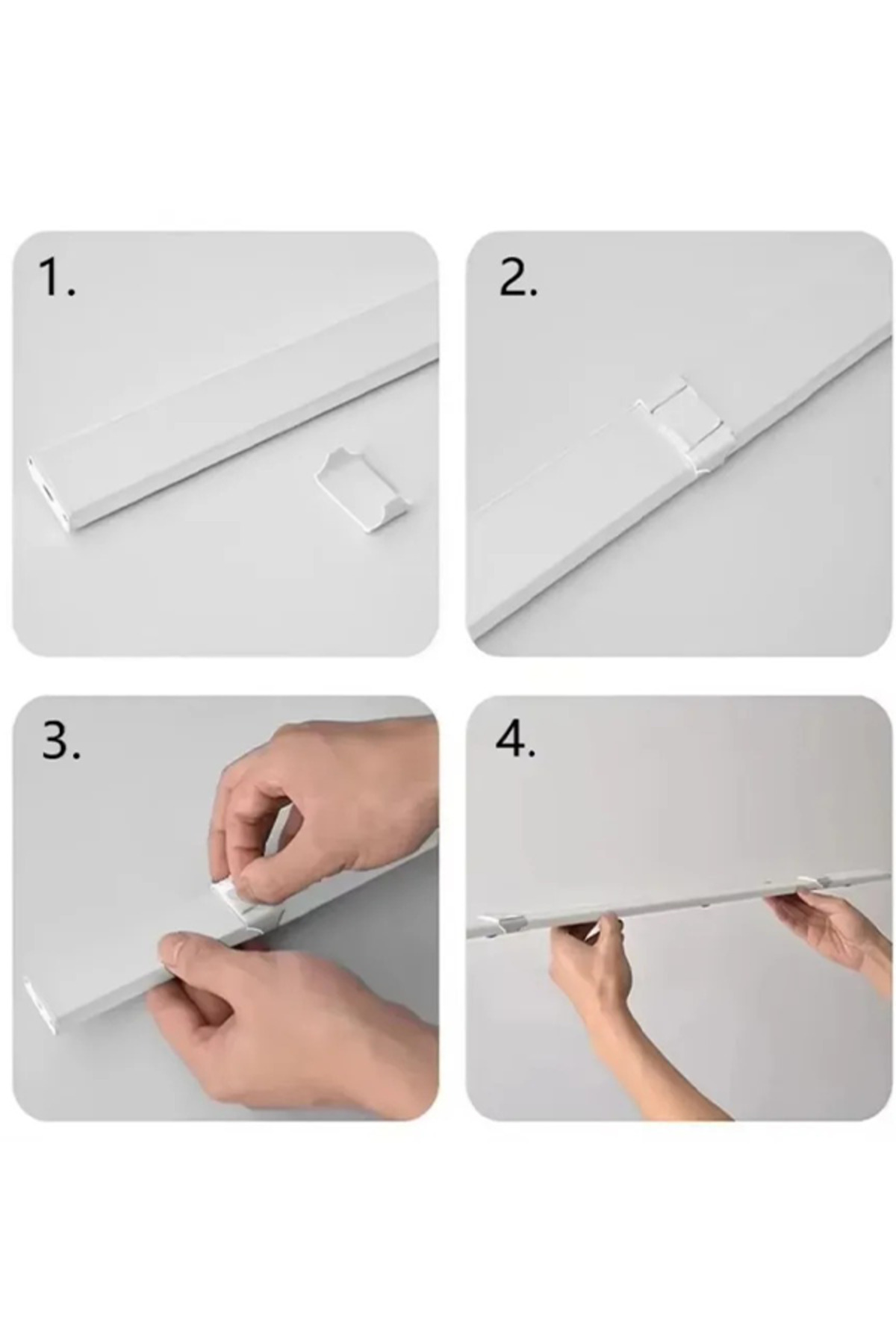 1.

2.

3.

4.