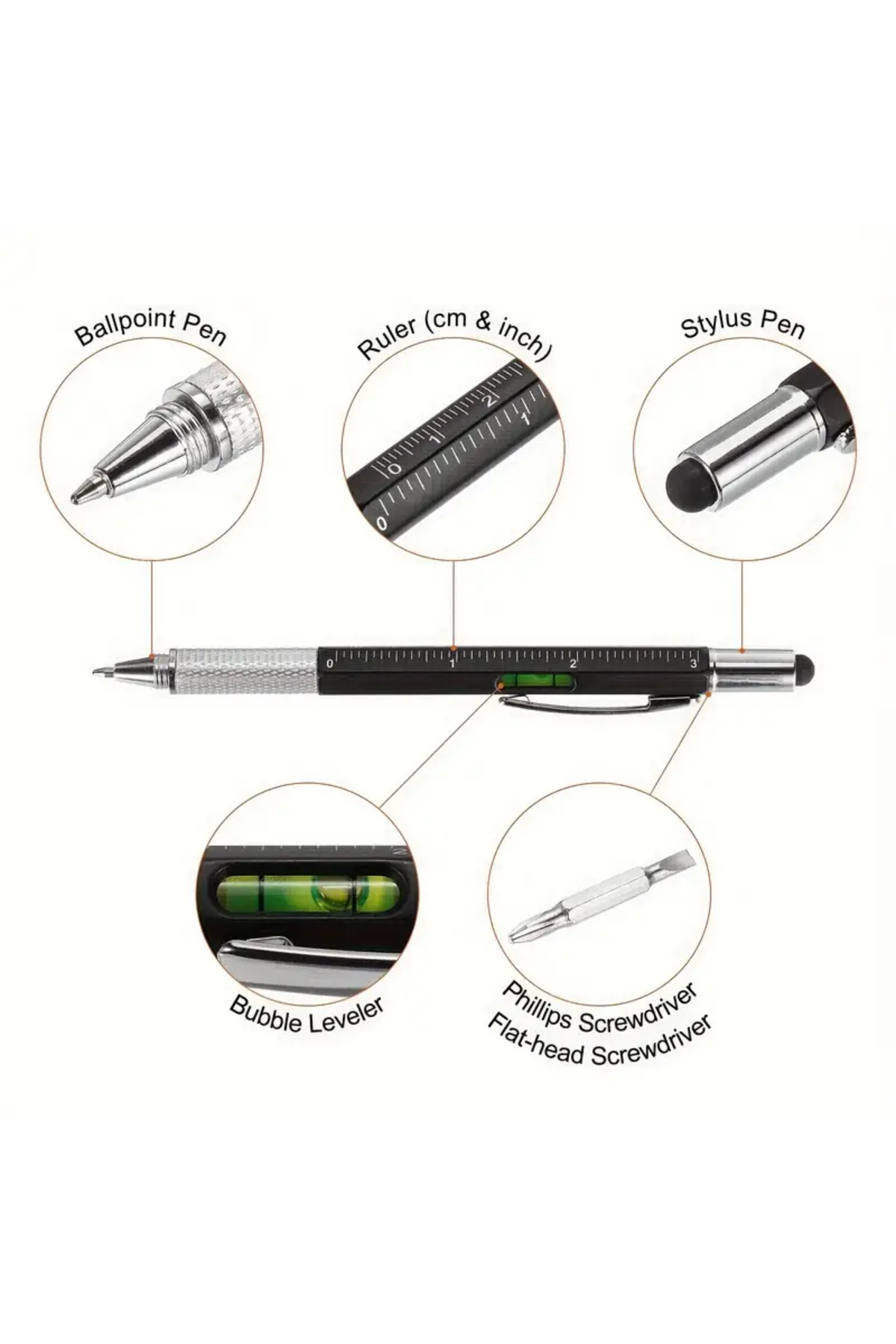 Ballpoint Pen

Ruler (cm & inch)

Stylus Pen

0 1 2
0 1

0 1 2 3

Bubble Leveler

Phillips Screwdriver
Flat-head Screwdriver