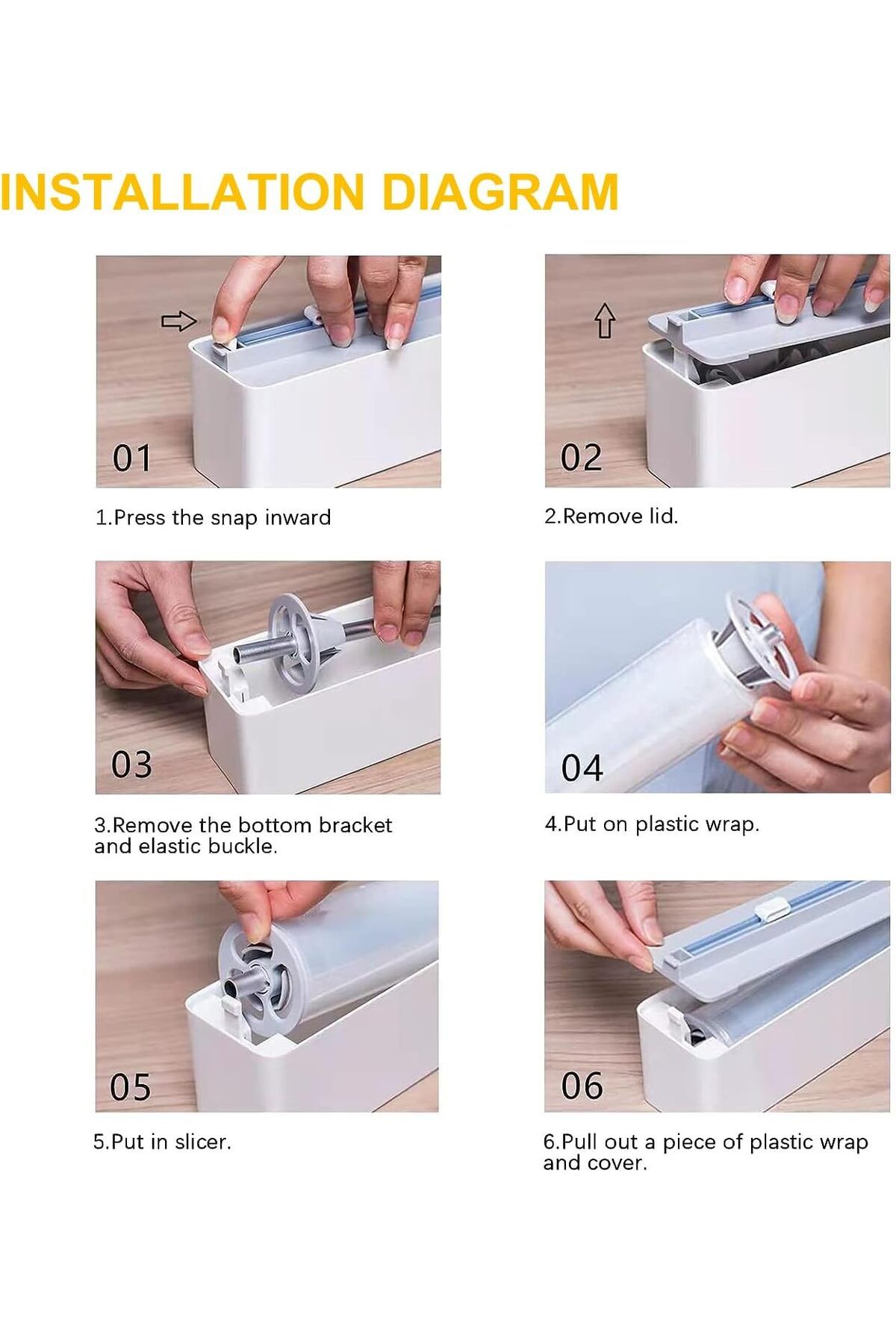 INSTALLATION DIAGRAM

01

1.Press the snap inward

02

2.Remove lid.

03

3.Remove the bottom bracket and elastic buckle.

04

4.Put on plastic wrap.

05

5.Put in slicer.

06

6.Pull out a piece of plastic wrap and cover.