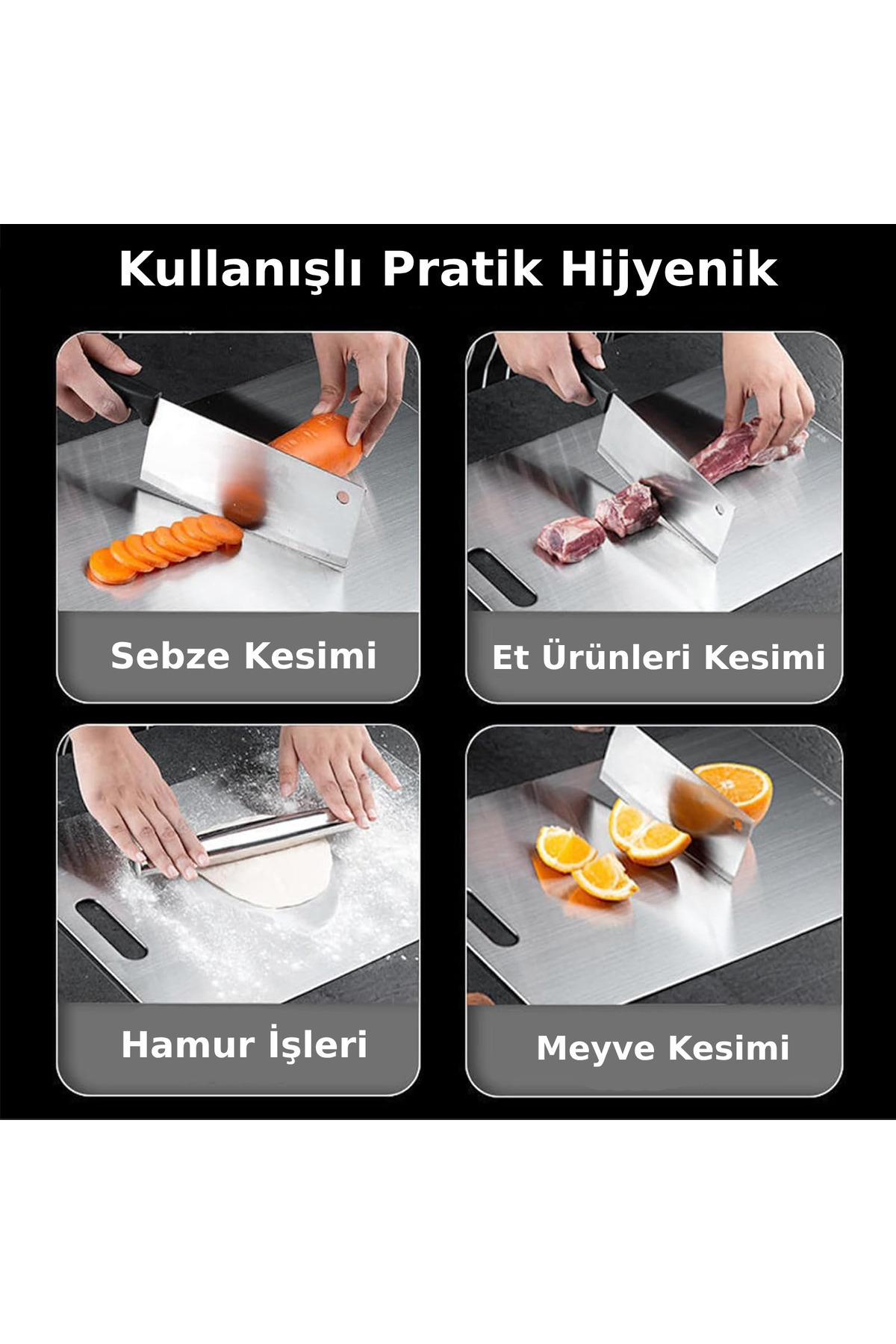 Kullanışlı Pratik Hijyenik

Sebze Kesimi

Et Ürünleri Kesimi

Hamur İşleri

Meyve Kesimi