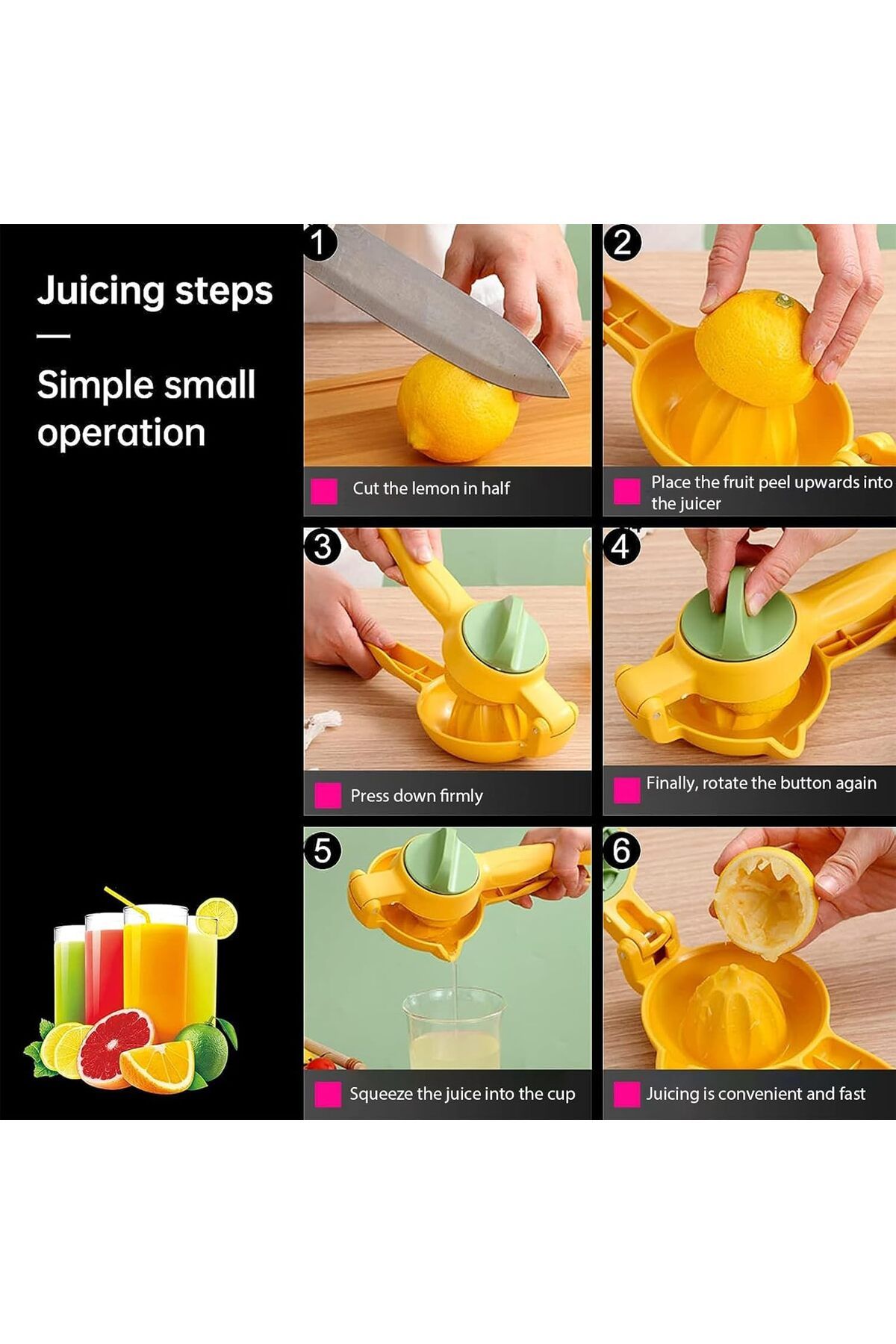 Juicing steps

—

Simple small operation

1

Cut the lemon in half

2

Place the fruit peel upwards into the juicer

3

Press down firmly

4

Finally, rotate the button again

5

Squeeze the juice into the cup

6

Juicing is convenient and fast