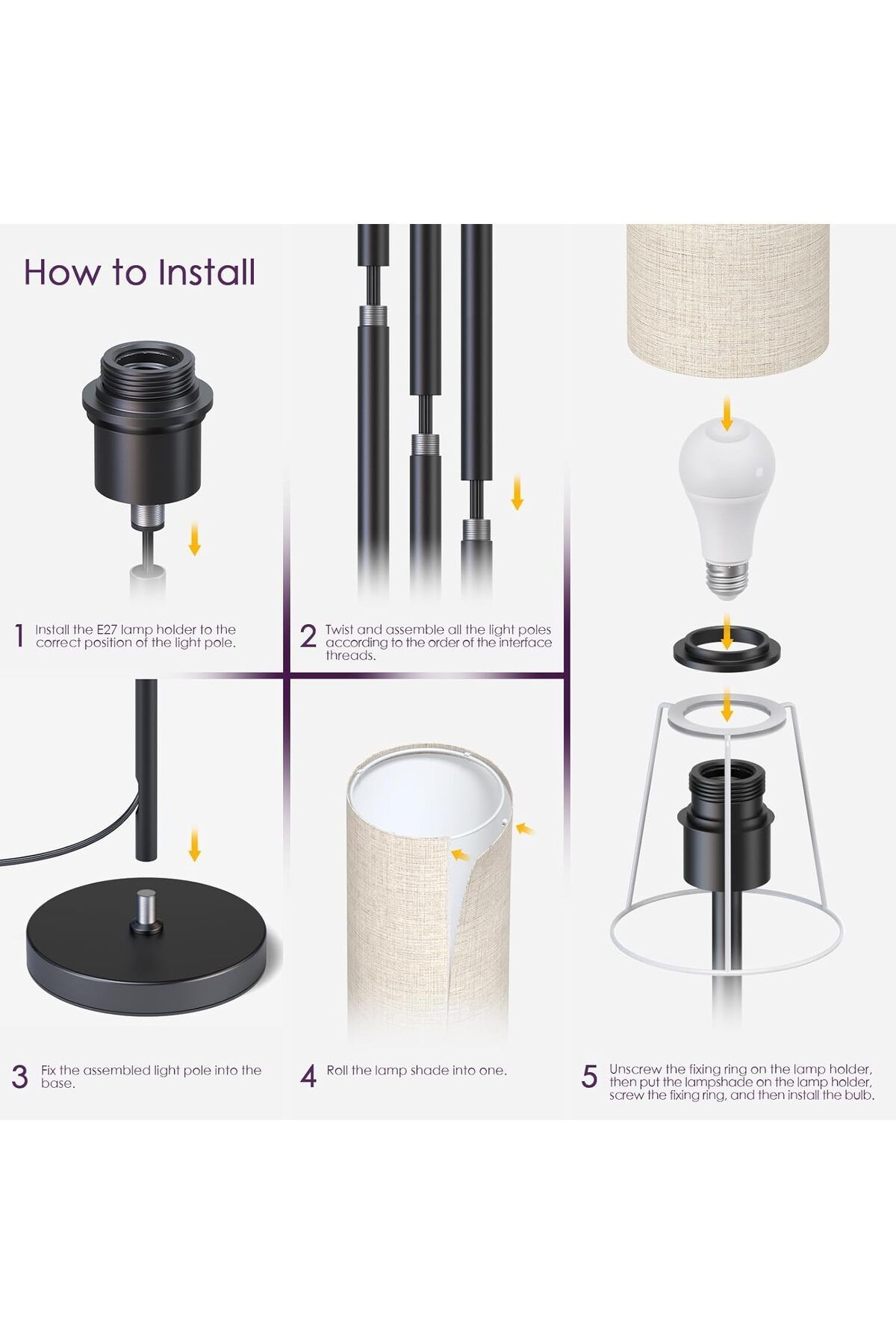 How to Install

1 Install the E27 lamp holder to the correct position of the light pole.

2 Twist and assemble all the light poles according to the order of the interface threads.

3 Fix the assembled light pole into the base.

4 Roll the lamp shade into one.

5 Unscrew the fixing ring on the lamp holder, then put the lampshade on the lamp holder, screw the fixing ring, and then install the bulb.