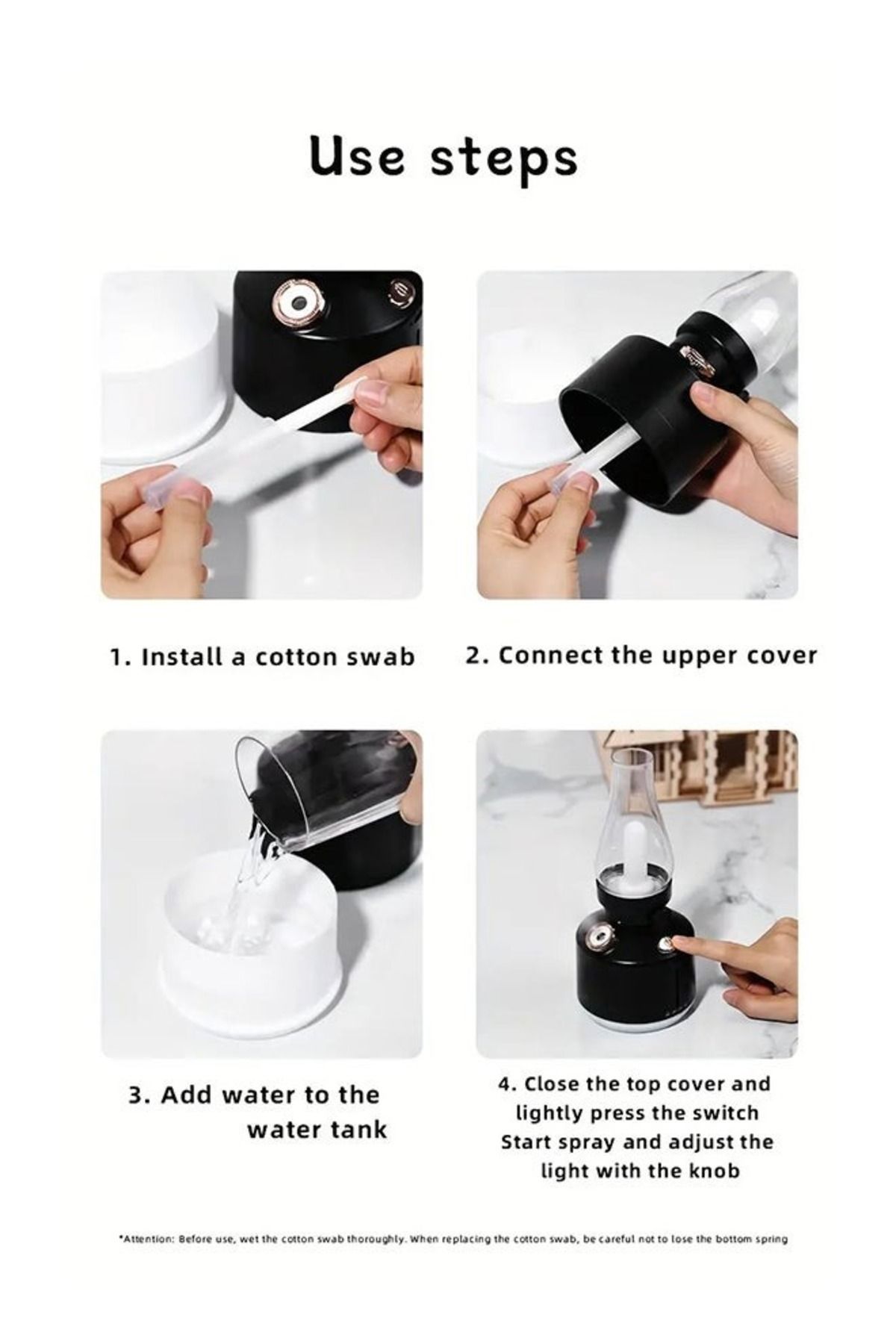 Use steps

1. Install a cotton swab

2. Connect the upper cover

3. Add water to the water tank

4. Close the top cover and lightly press the switch Start spray and adjust the light with the knob

*Attention: Before use, wet the cotton swab thoroughly. When replacing the cotton swab, be careful not to lose the bottom spring