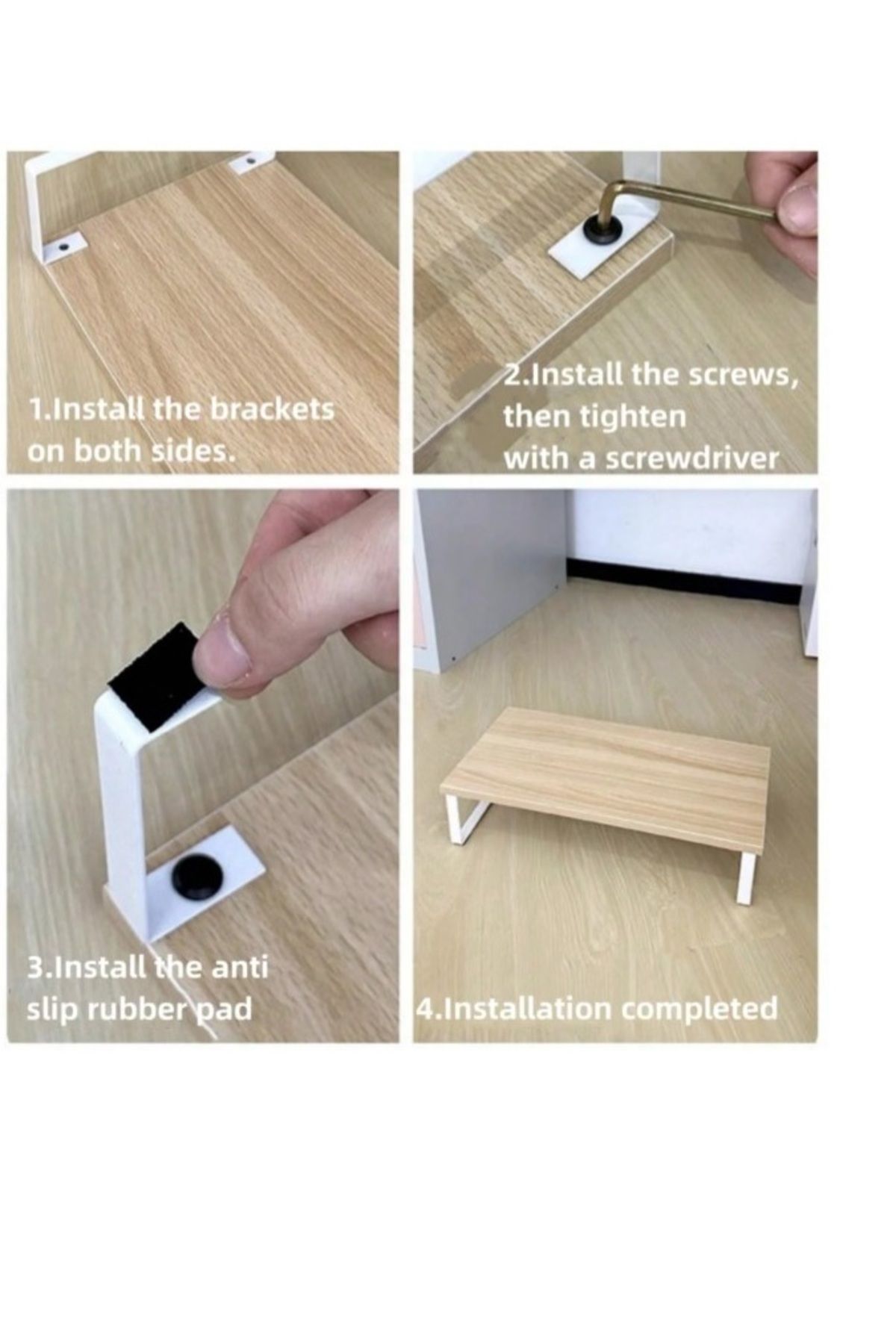 1.Install the brackets on both sides.

2.Install the screws, then tighten with a screwdriver

3.Install the anti slip rubber pad

4.Installation completed