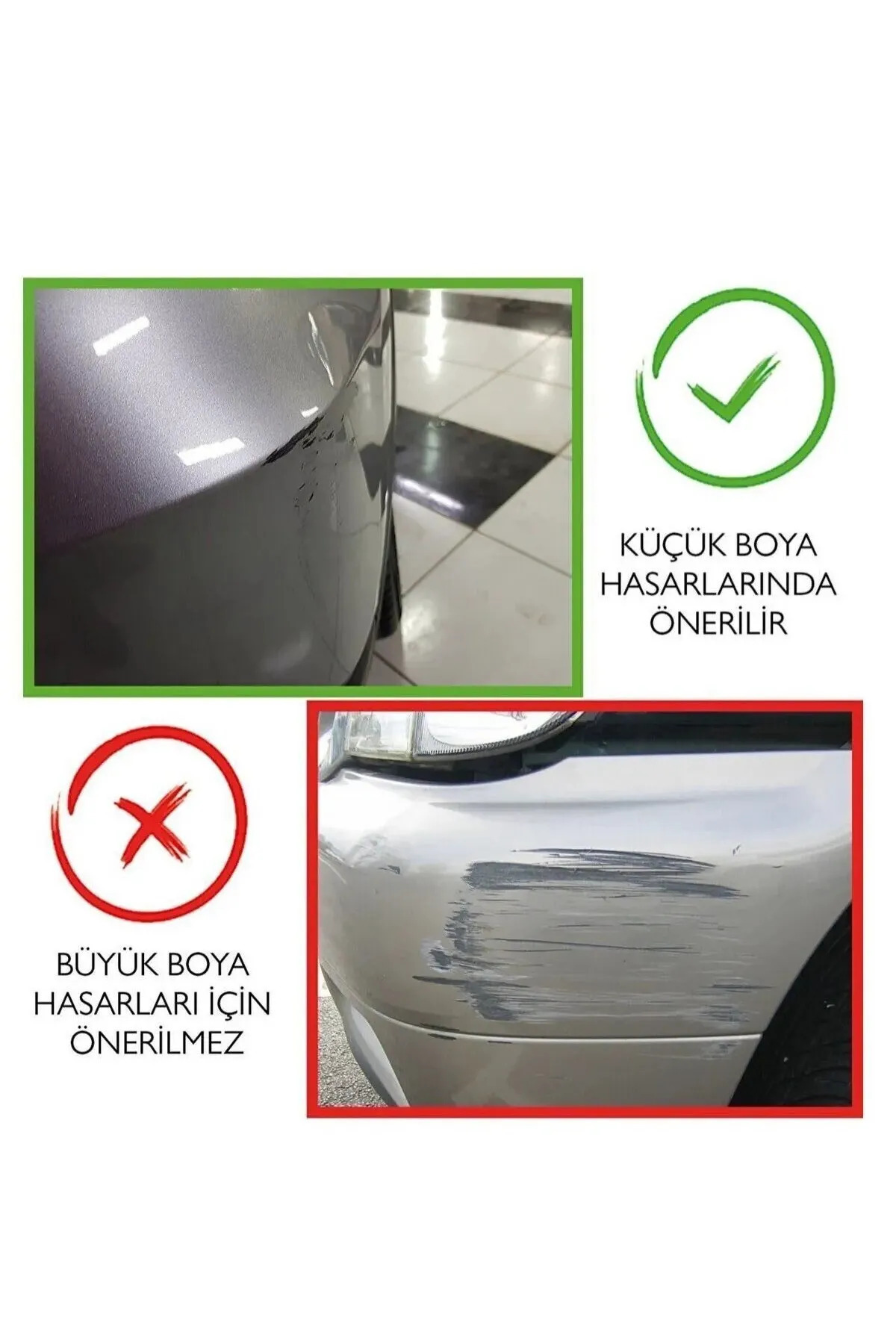 KÜÇÜK BOYA HASARLARINDA ÖNERİLİR

BÜYÜK BOYA HASARLARI İÇİN ÖNERİLMEZ