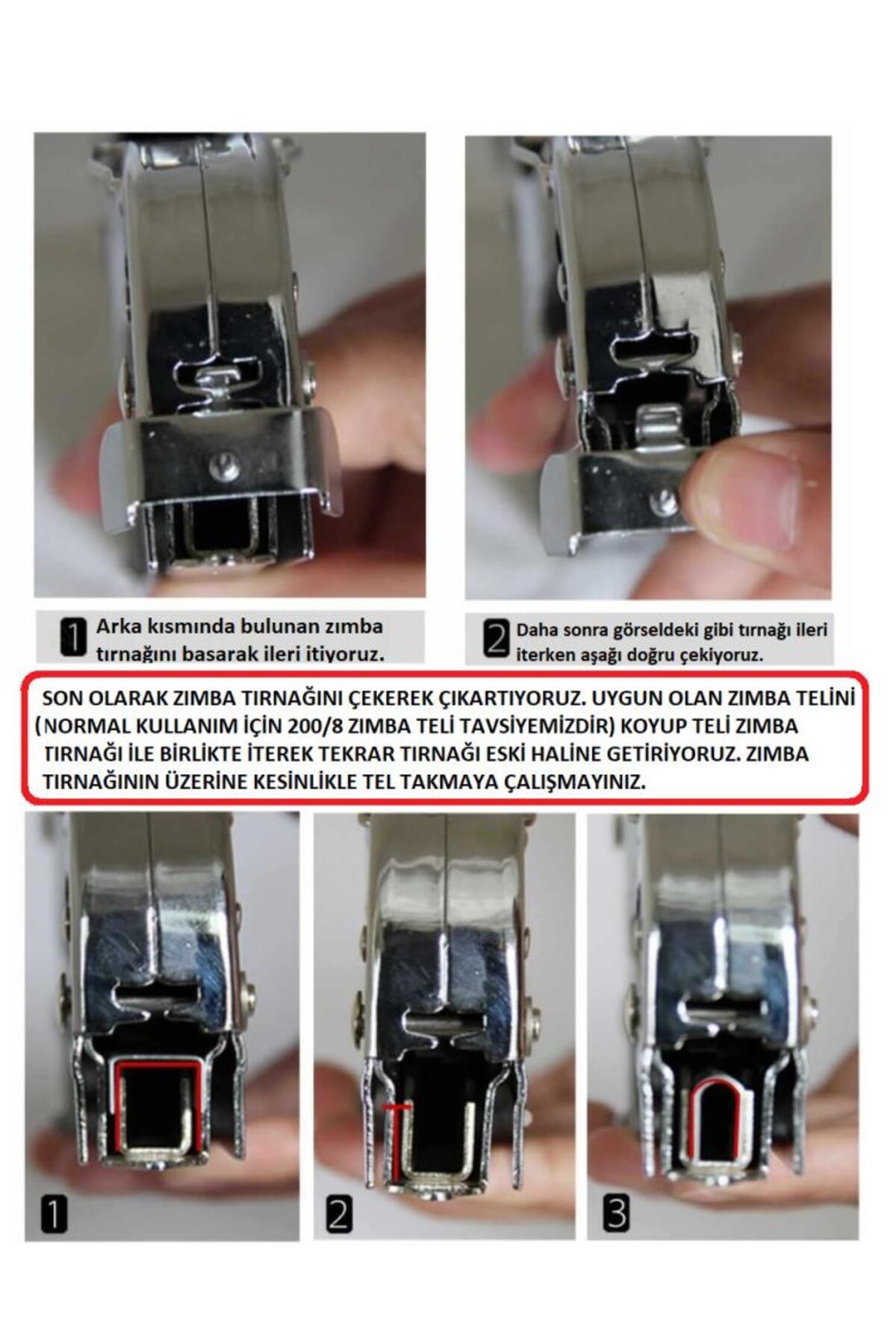 1 Arka kısmında bulunan zımba tırnağını basarak ileri itiyoruz.

2 Daha sonra görseldeki gibi tırnağı ileri iterken aşağı doğru çekiyoruz.

SON OLARAK ZIMBA TIRNAĞINI ÇEKEREK ÇIKARTIYORUZ. UYGUN OLAN ZIMBA TELİNİ (NORMAL KULLANIM İÇİN 200/8 ZIMBA TELİ TAVSİYEMİZDİR) KOYUP TELİ ZIMBA TIRNAĞI İLE BİRLİKTE İTEREK TEKRAR TIRNAĞI ESKİ HALİNE GETİRİYORUZ. ZIMBA TIRNAĞININ ÜZERİNE KESİNLİKLE TEL TAKMAYA ÇALIŞMAYINIZ.

1

2

3