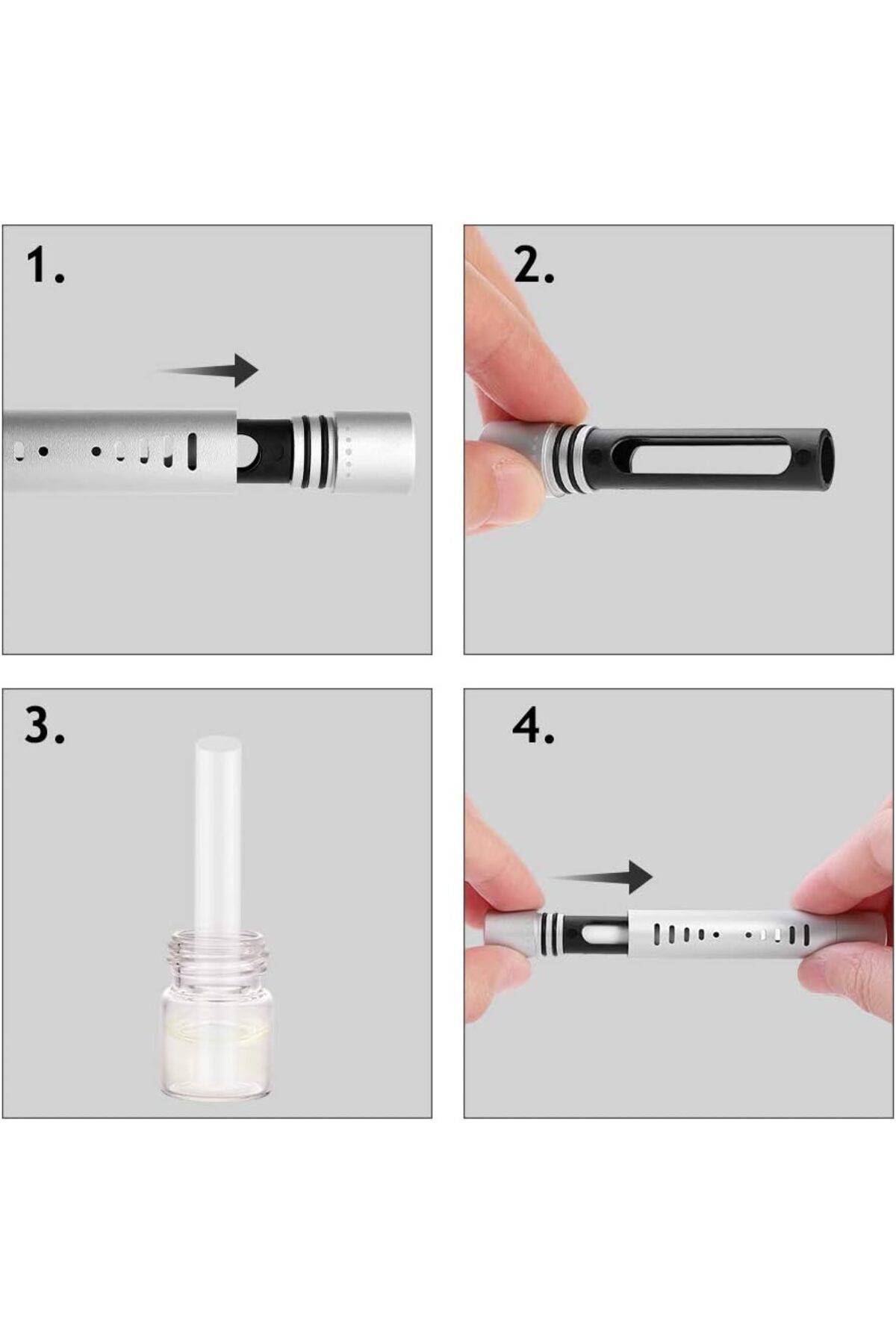 1.

2.

3.

4.