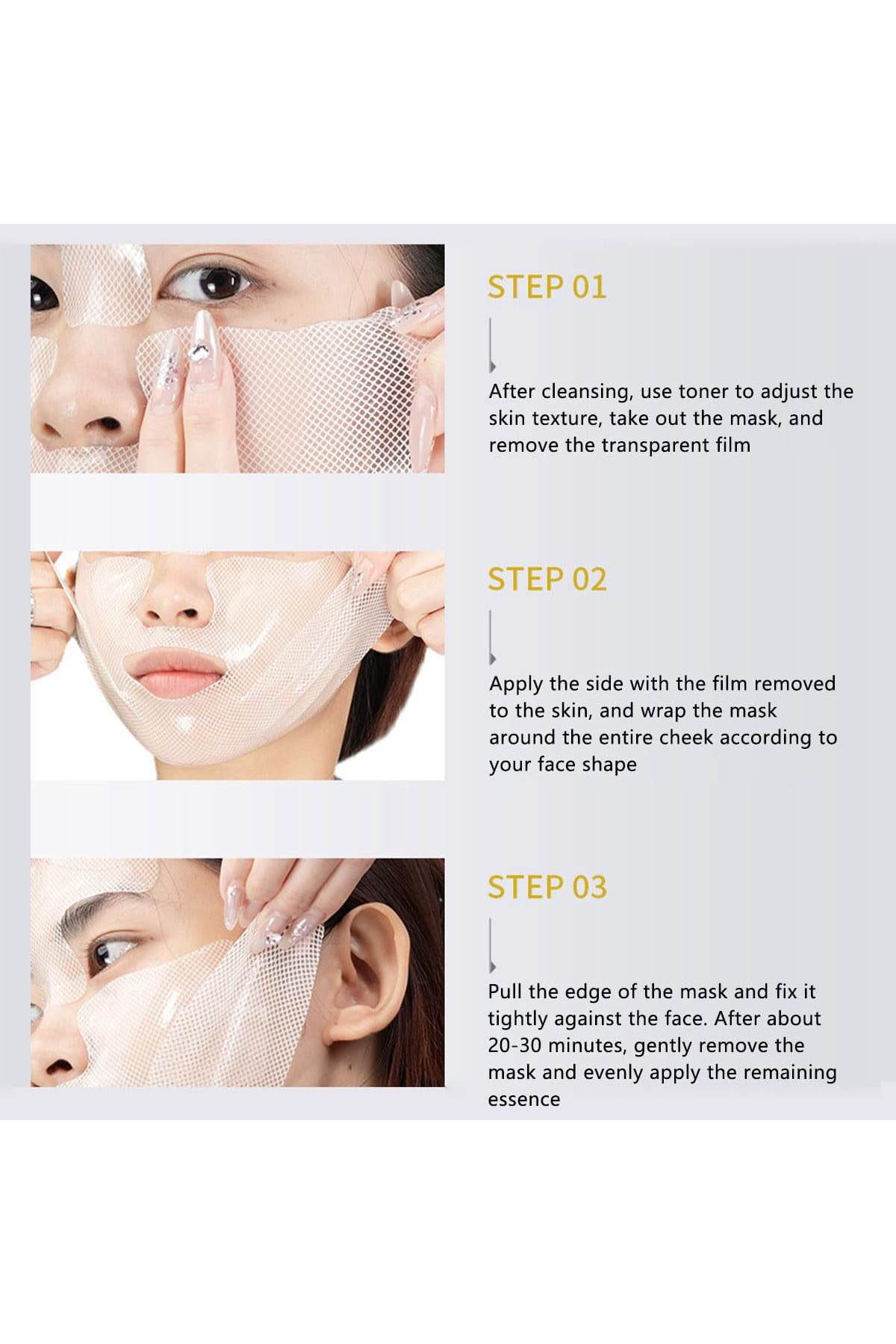 STEP 01

After cleansing, use toner to adjust the skin texture, take out the mask, and remove the transparent film

STEP 02

Apply the side with the film removed to the skin, and wrap the mask around the entire cheek according to your face shape

STEP 03

Pull the edge of the mask and fix it tightly against the face. After about 20-30 minutes, gently remove the mask and evenly apply the remaining essence