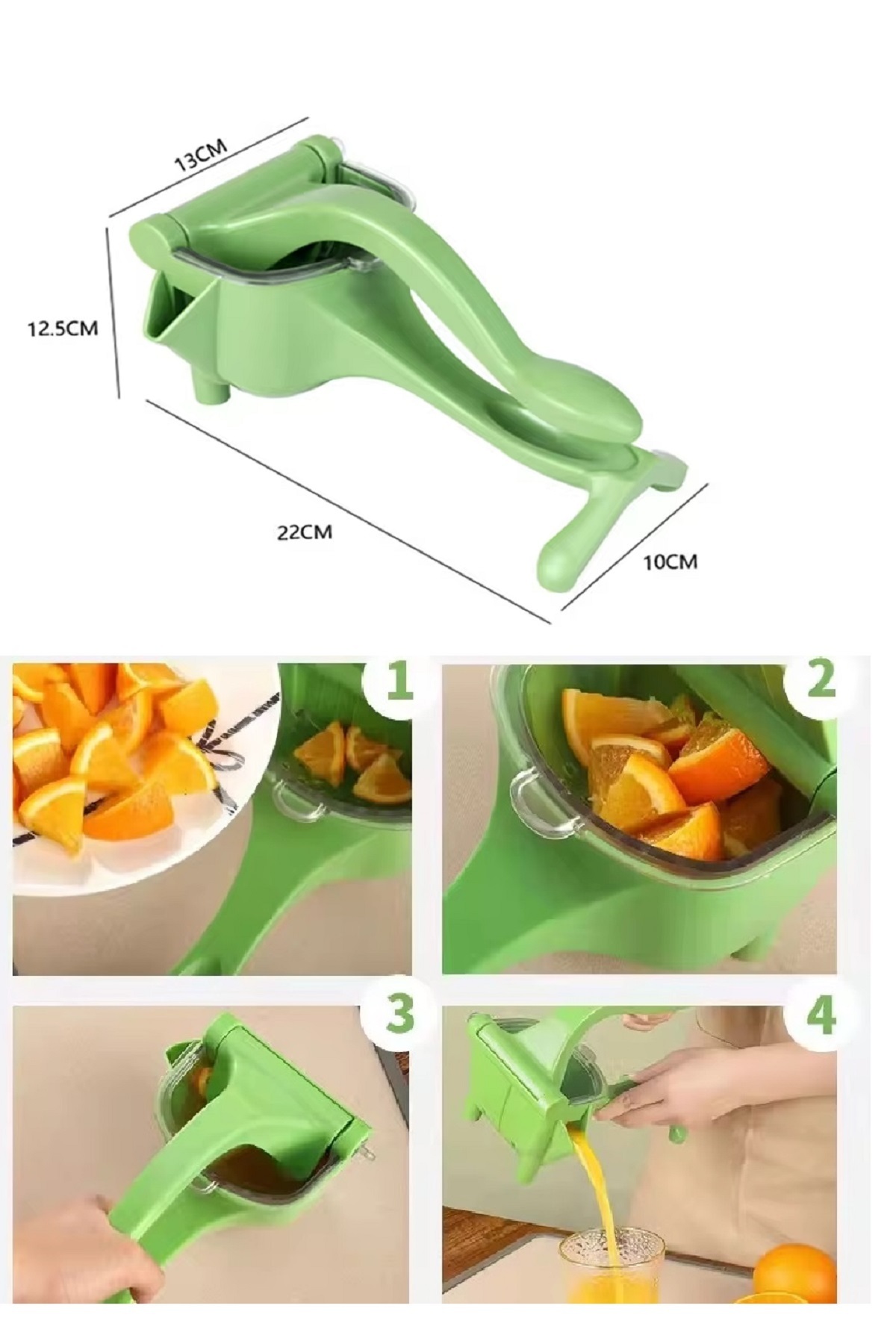 13CM

12.5CM

22CM

10CM

1

2

3

4