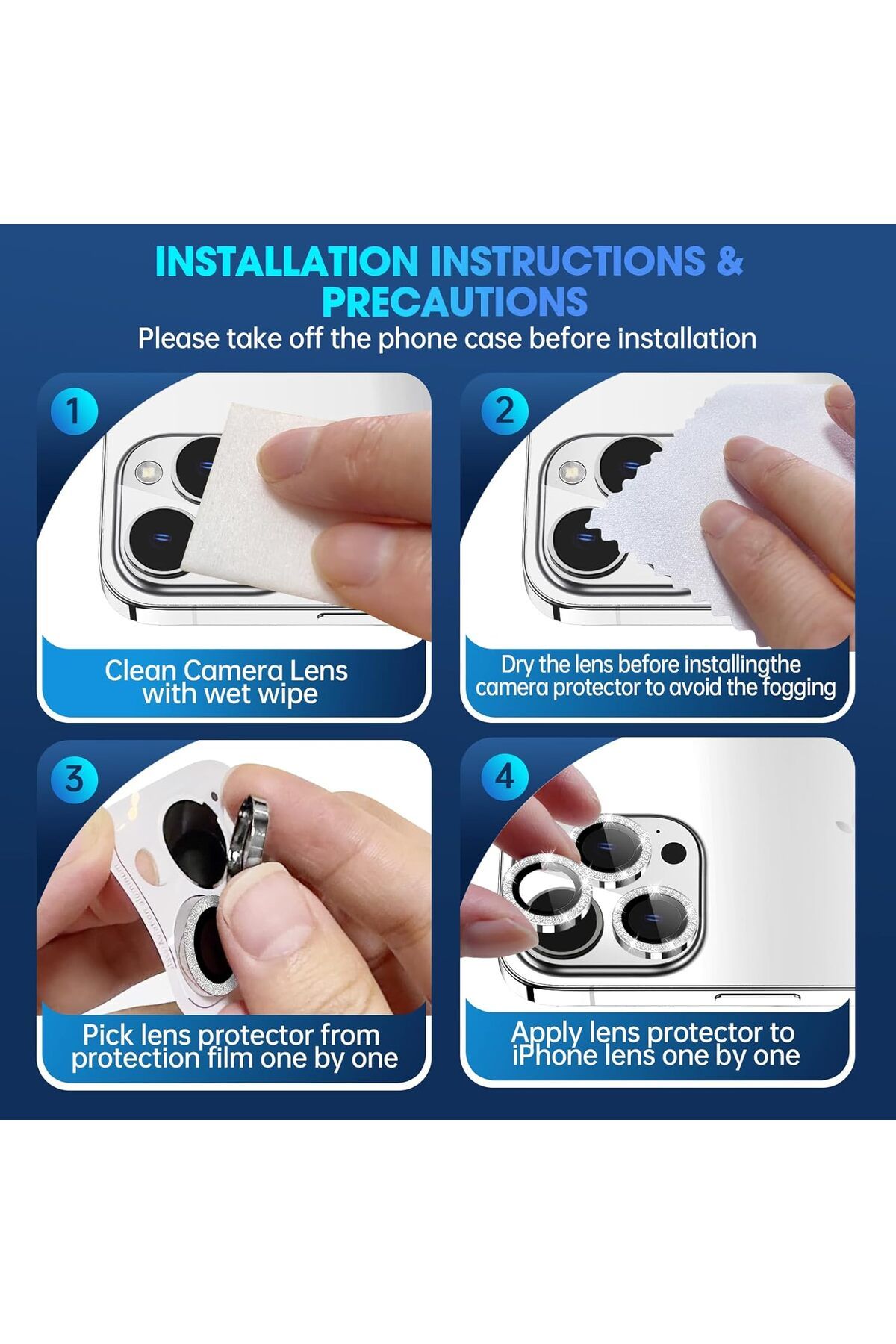 INSTALLATION INSTRUCTIONS & PRECAUTIONS

Please take off the phone case before installation

1

Clean Camera Lens with wet wipe

2

Dry the lens before installingthe camera protector to avoid the fogging

3

Pick lens protector from protection film one by one

4

Apply lens protector to iPhone lens one by one