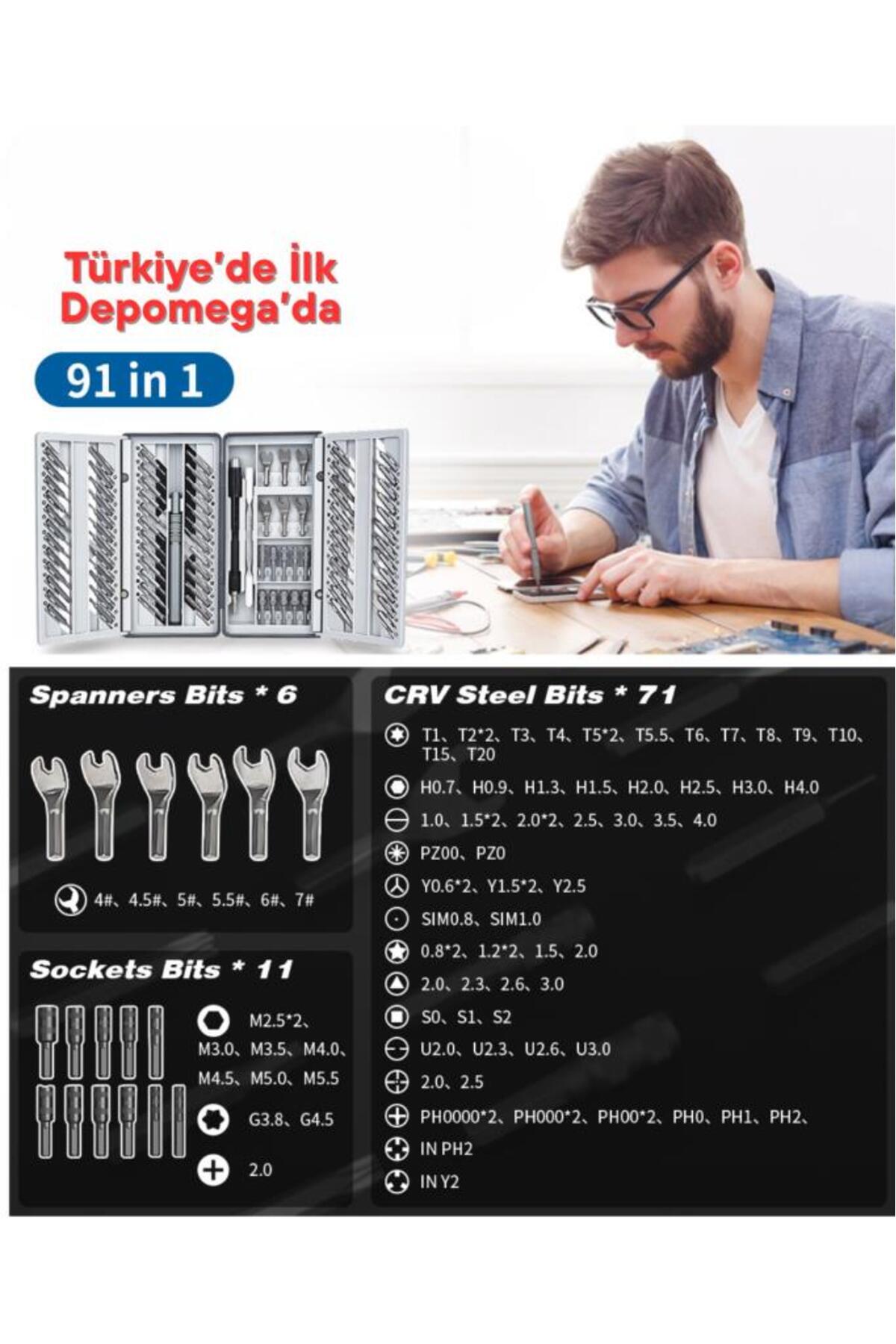 Türkiye'de İlk Depomega'da

91 in 1

Spanners Bits * 6

4#、4.5#、5#、5.5#、6#、7#

Sockets Bits * 11

M2.5*2、M3.0、M3.5、M4.0、M4.5、M5.0、M5.5

G3.8、G4.5

2.0

CRV Steel Bits * 71

T1、T2*2、T3、T4、T5*2、T5.5、T6、T7、T8、T9、T10、T15、T20

H0.7、H0.9、H1.3、H1.5、H2.0、H2.5、H3.0、H4.0

1.0、1.5*2、2.0*2、2.5、3.0、3.5、4.0

PZ00、PZ0

Y0.6*2、Y1.5*2、Y2.5

SIM0.8、SIM1.0

0.8*2、1.2*2、1.5、2.0

2.0、2.3、2.6、3.0

S0、S1、S2

U2.0、U2.3、U2.6、U3.0

2.0、2.5

PH0000*2、PH000*2、PH00*2、PH0、PH1、PH2、

IN PH2

IN Y2