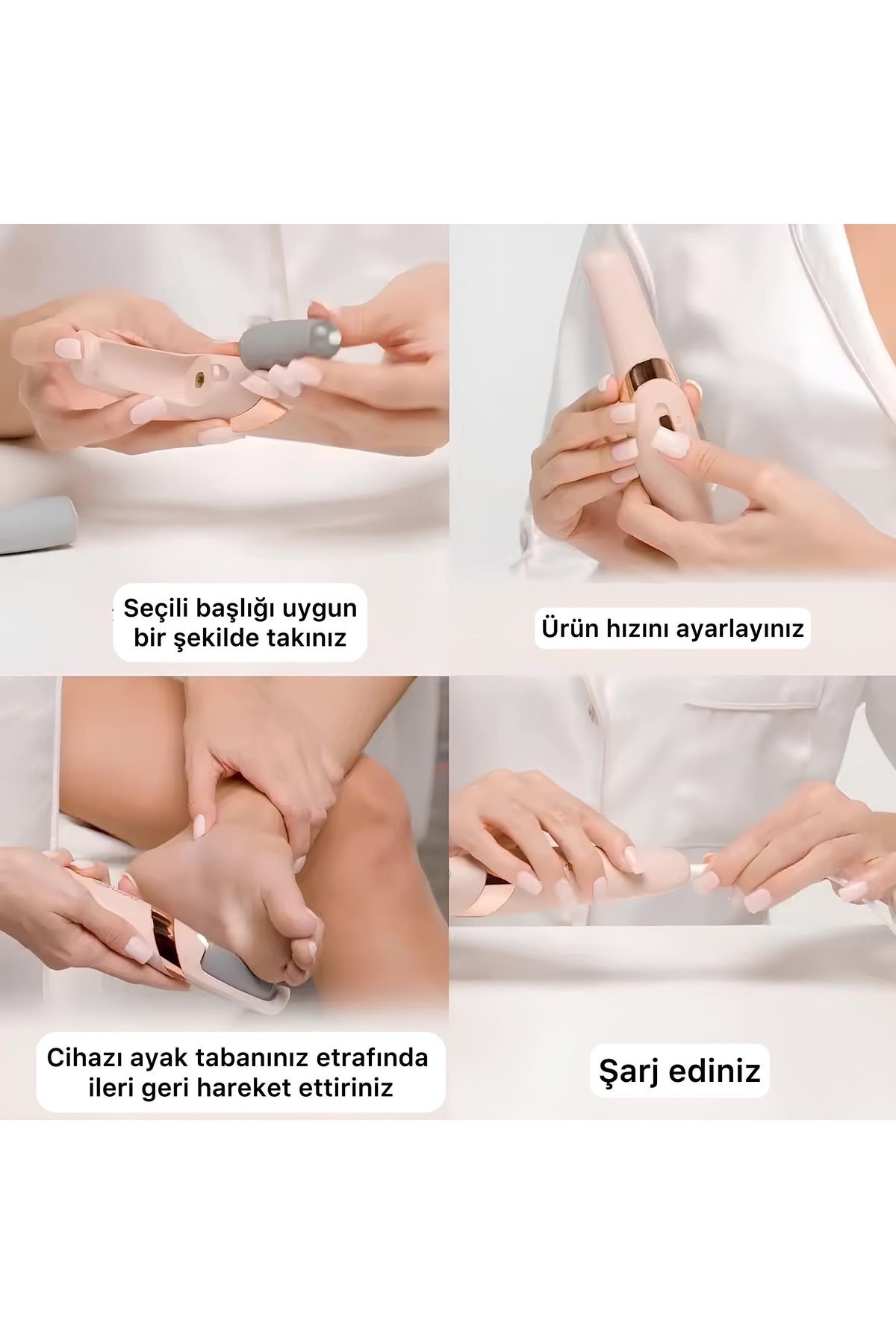 Seçili başlığı uygun bir şekilde takınız

Ürün hızını ayarlayınız

Cihazı ayak tabanınız etrafında ileri geri hareket ettiriniz

Şarj ediniz