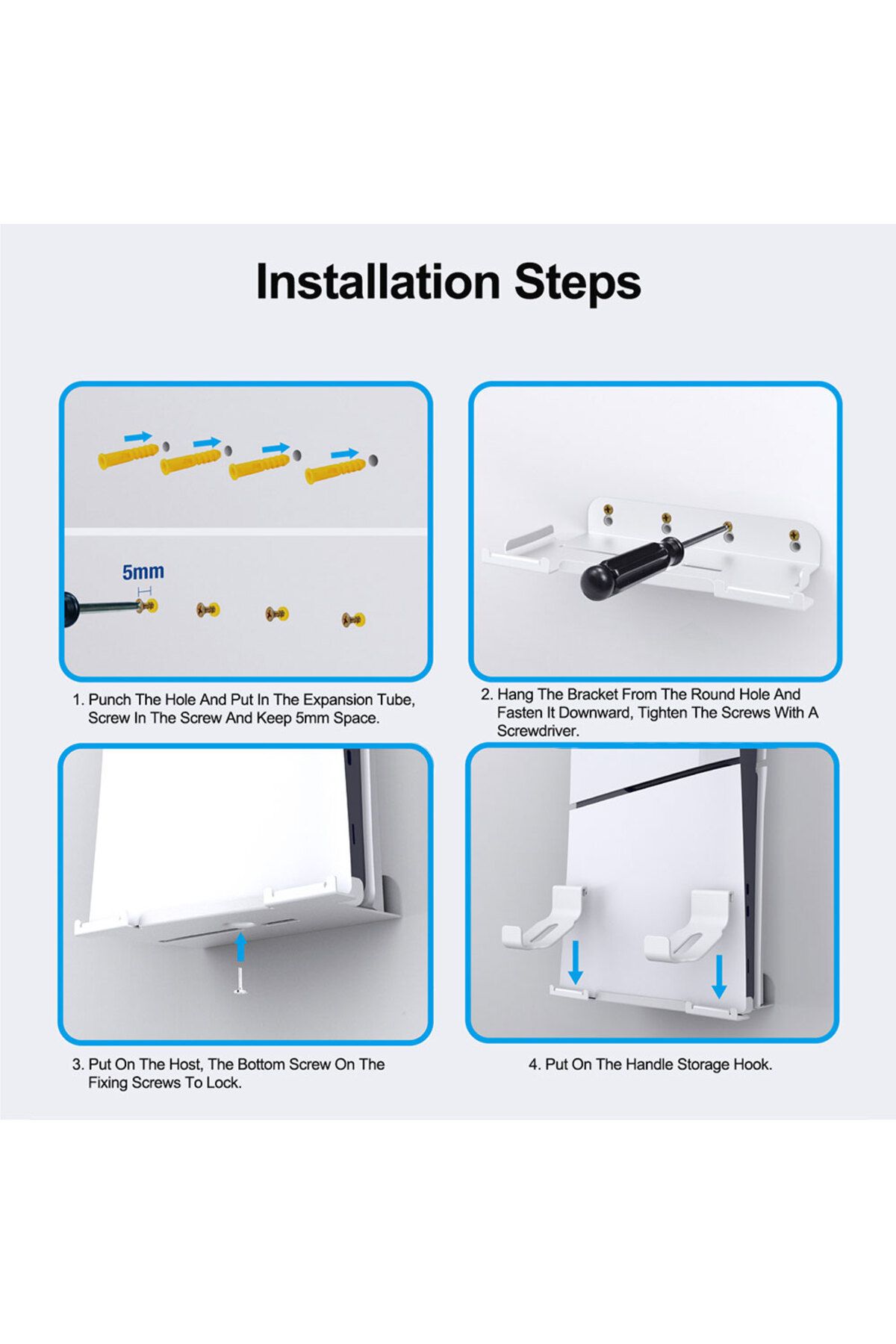 Installation Steps

5mm

1. Punch The Hole And Put In The Expansion Tube, Screw In The Screw And Keep 5mm Space.

2. Hang The Bracket From The Round Hole And Fasten It Downward, Tighten The Screws With A Screwdriver.

3. Put On The Host, The Bottom Screw On The Fixing Screws To Lock.

4. Put On The Handle Storage Hook.